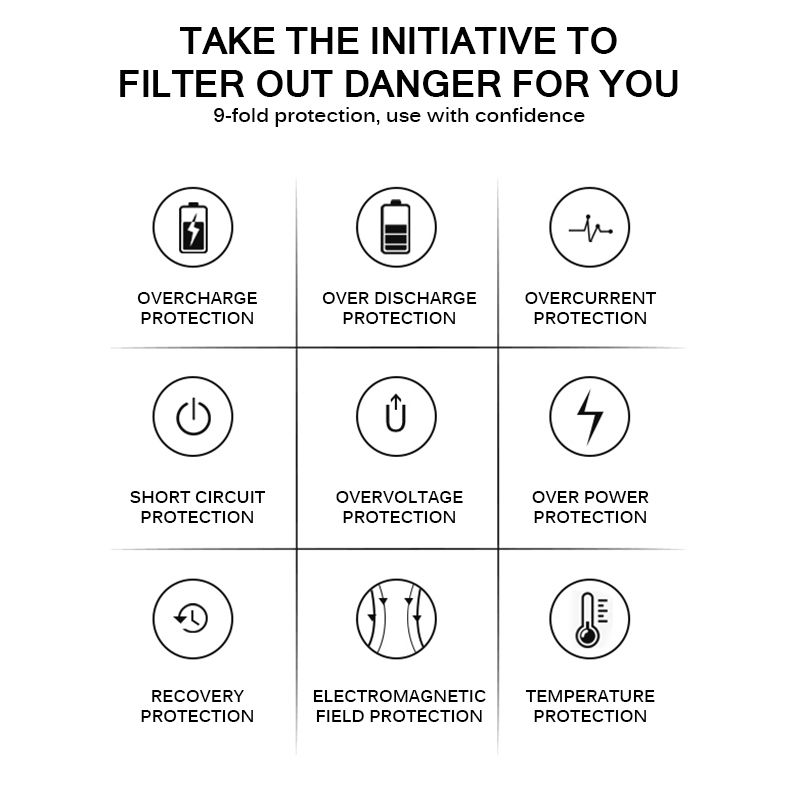 TAKE THE INITIATIVE TO FILTER OUT DANGER FOR YOU
9-fold protection, use with confidence

OVERCHARGE PROTECTION

OVER DISCHARGE PROTECTION

OVERCURRENT PROTECTION

SHORT CIRCUIT PROTECTION

OVERVOLTAGE PROTECTION

OVER POWER PROTECTION

RECOVERY PROTECTION

ELECTROMAGNETIC FIELD PROTECTION

TEMPERATURE PROTECTION