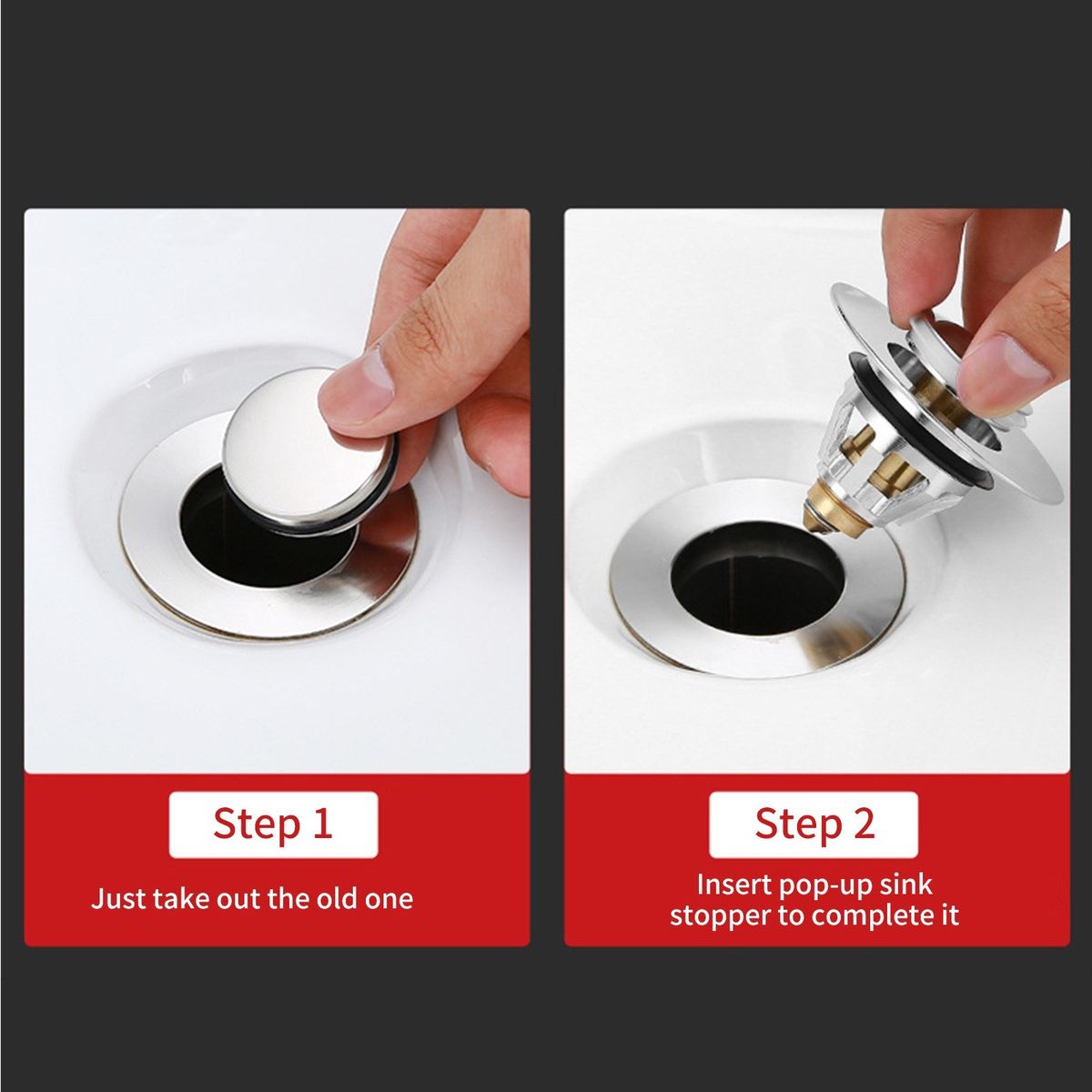 Step 1

Just take out the old one

Step 2

Insert pop-up sink stopper to complete it