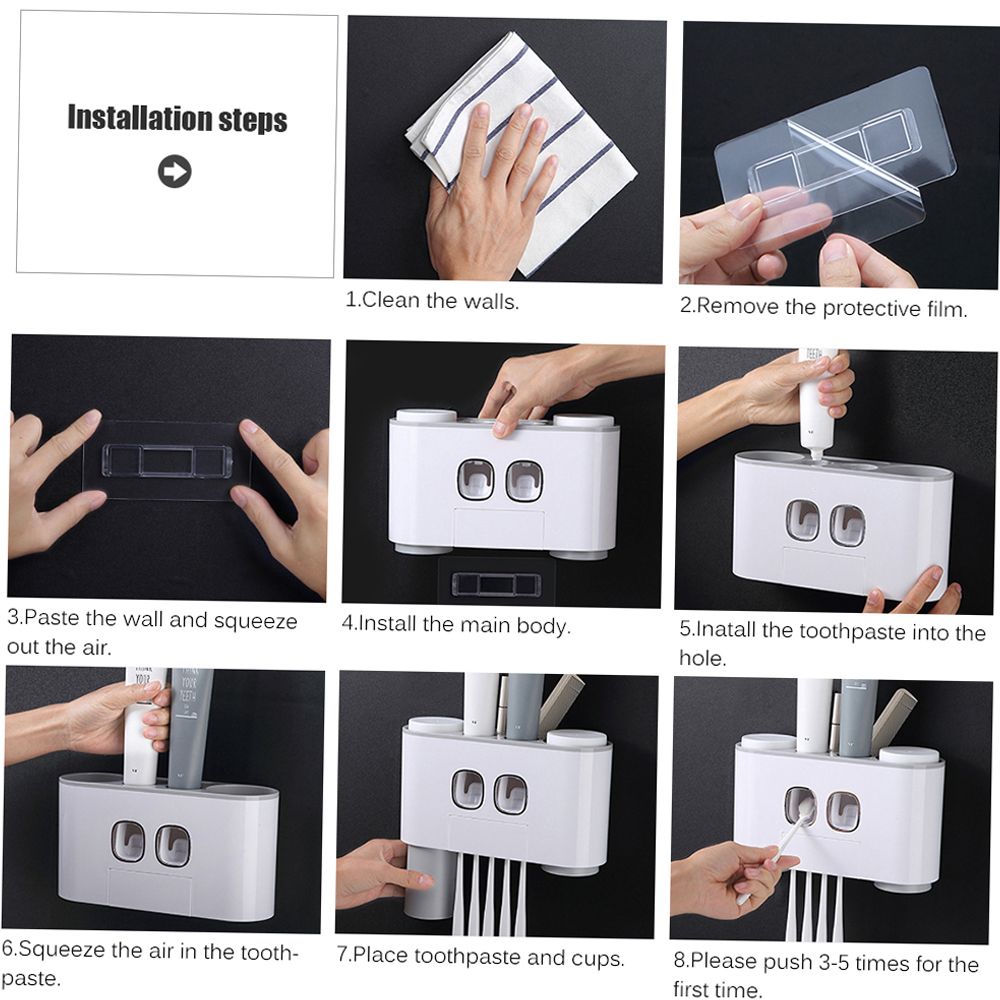 Installation steps

1.Clean the walls.

2.Remove the protective film.

3.Paste the wall and squeeze out the air.

4.Install the main body.

5.Inatall the toothpaste into the hole.

6.Squeeze the air in the toothpaste.

7.Place toothpaste and cups.

8.Please push 3-5 times for the first time.