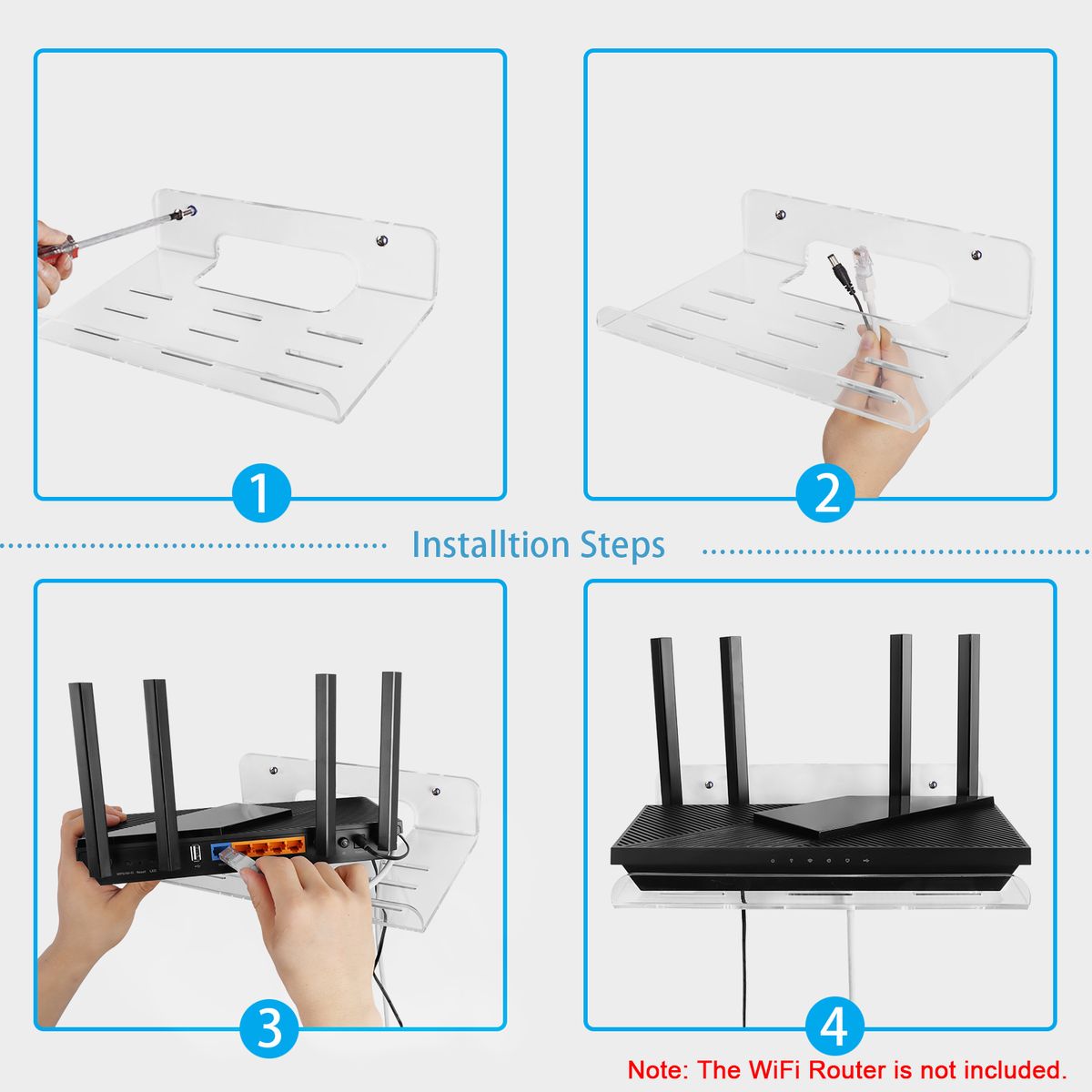 1

2

Installtion Steps

3

4

Note: The WiFi Router is not included.