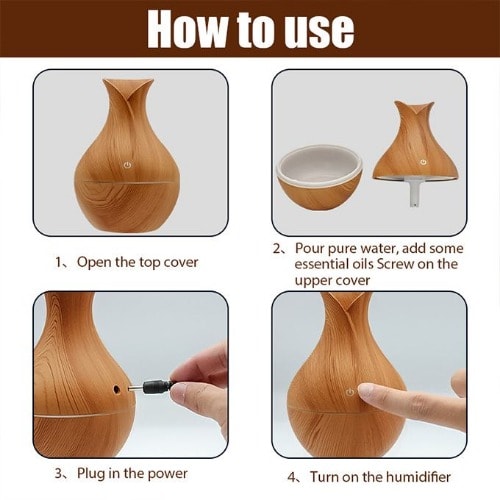 How to use

1、Open the top cover

2、Pour pure water, add some essential oils Screw on the upper cover

3、Plug in the power

4、Turn on the humidifier