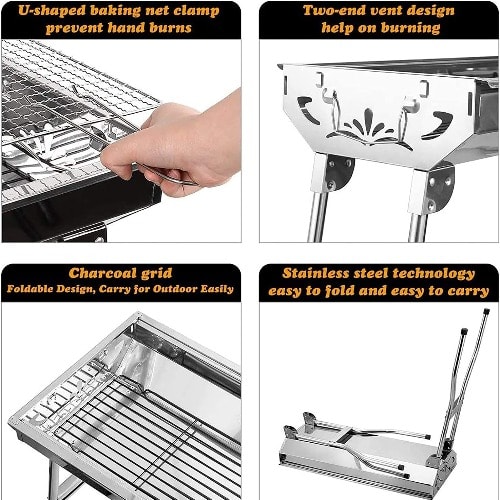 U-shaped baking net clamp prevent hand burns

Two-end vent design help on burning

Charcoal grid
Foldable Design, Carry for Outdoor Easily

Stainless steel technology easy to fold and easy to carry