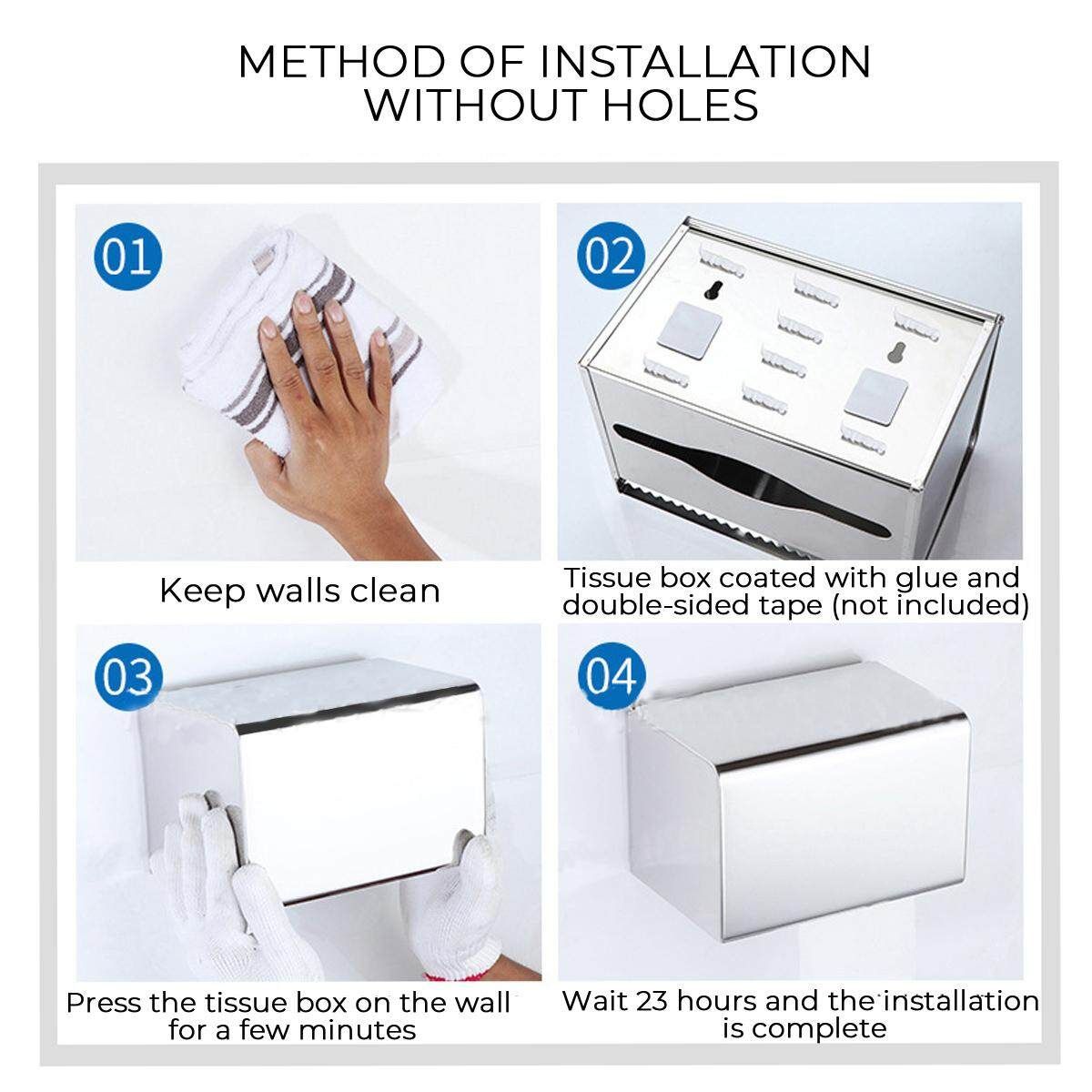 METHOD OF INSTALLATION WITHOUT HOLES

01

Keep walls clean

02

Tissue box coated with glue and double-sided tape (not included)

03

Press the tissue box on the wall for a few minutes

04

Wait 23 hours and the installation is complete