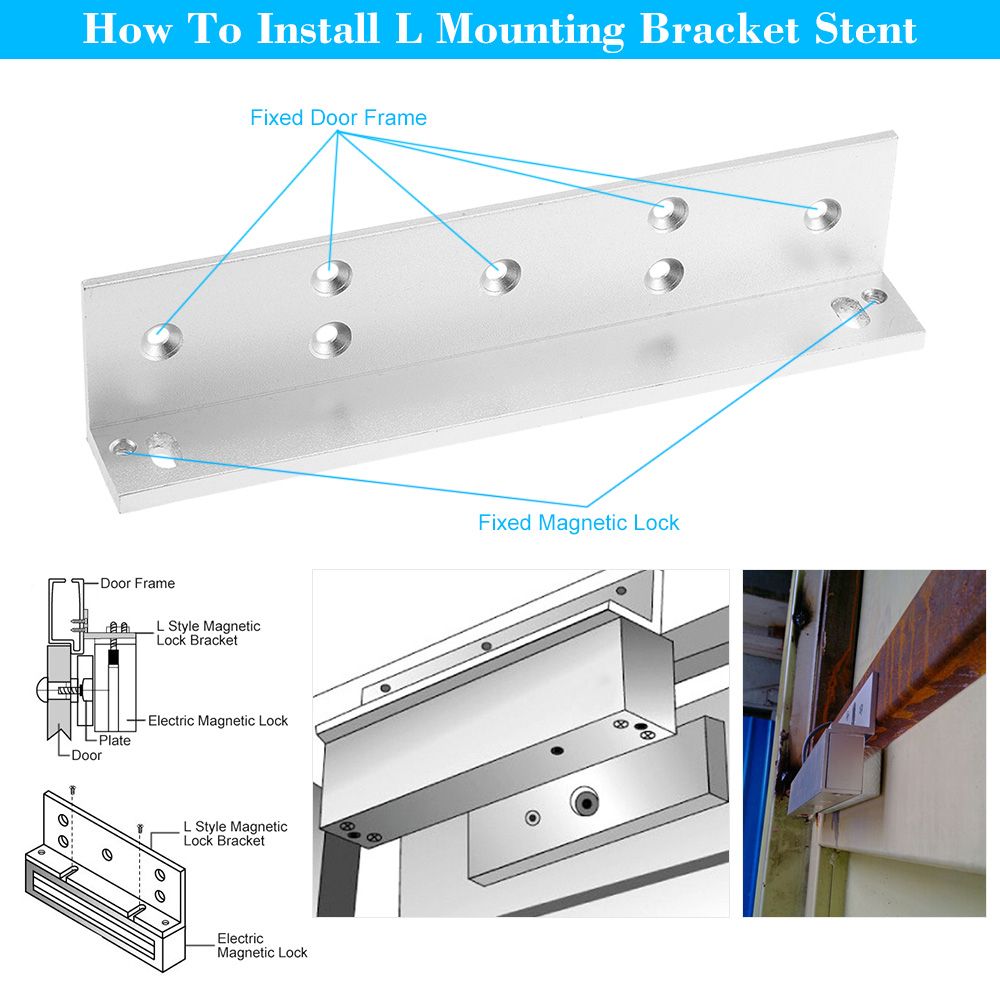 How To Install L Mounting Bracket Stent

Fixed Door Frame

Fixed Magnetic Lock

Door Frame

L Style Magnetic Lock Bracket

Electric Magnetic Lock

Plate

Door

L Style Magnetic Lock Bracket

Electric Magnetic Lock