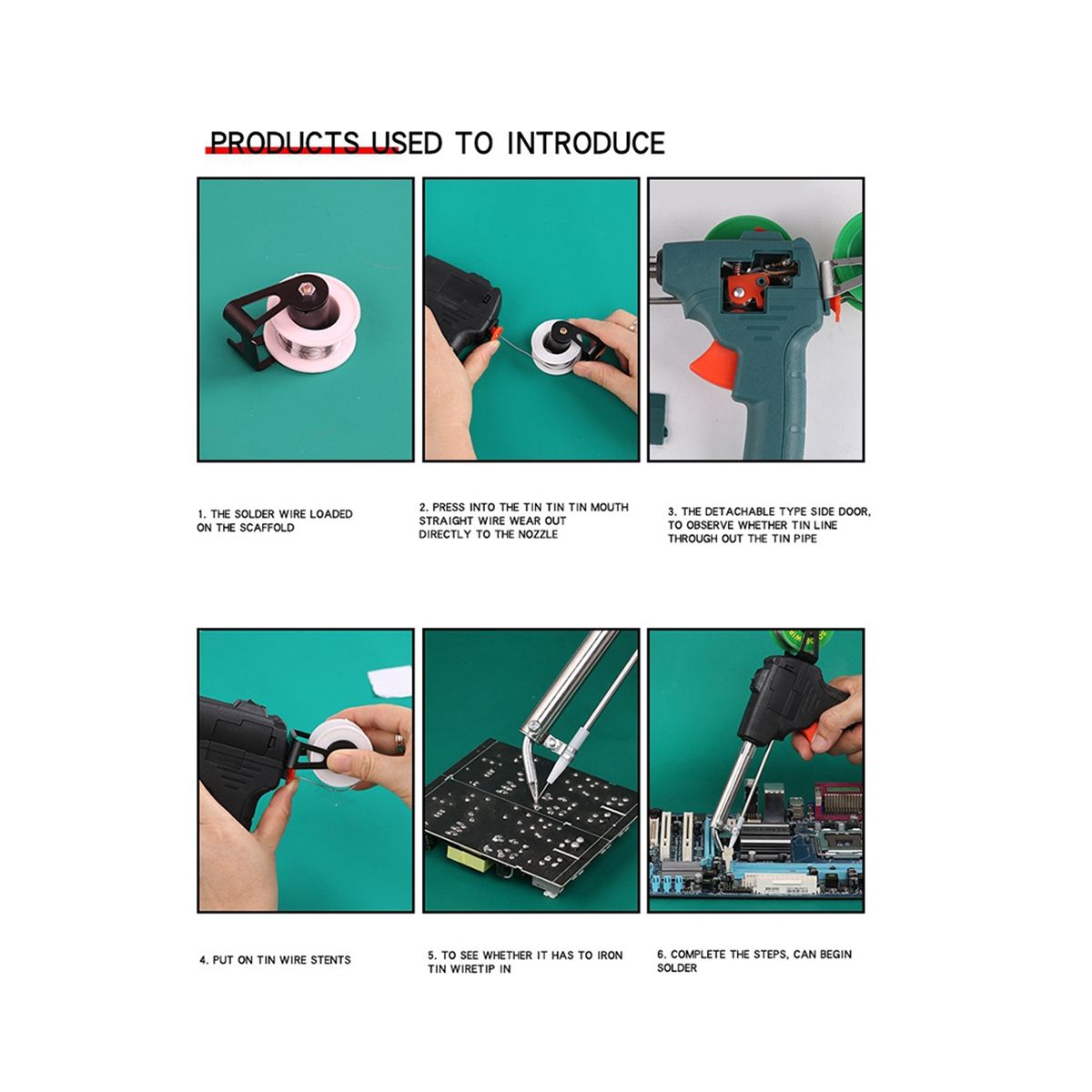 PRODUCTS USED TO INTRODUCE

1. THE SOLDER WIRE LOADED ON THE SCAFFOLD

2. PRESS INTO THE TIN TIN TIN MOUTH STRAIGHT WIRE WEAR OUT DIRECTLY TO THE NOZZLE

3. THE DETACHABLE TYPE SIDE DOOR, TO OBSERVE WHETHER TIN LINE THROUGH OUT THE TIN PIPE

4. PUT ON TIN WIRE STENTS

5. TO SEE WHETHER IT HAS TO IRON TIN WIRETIP IN

6. COMPLETE THE STEPS, CAN BEGIN SOLDER