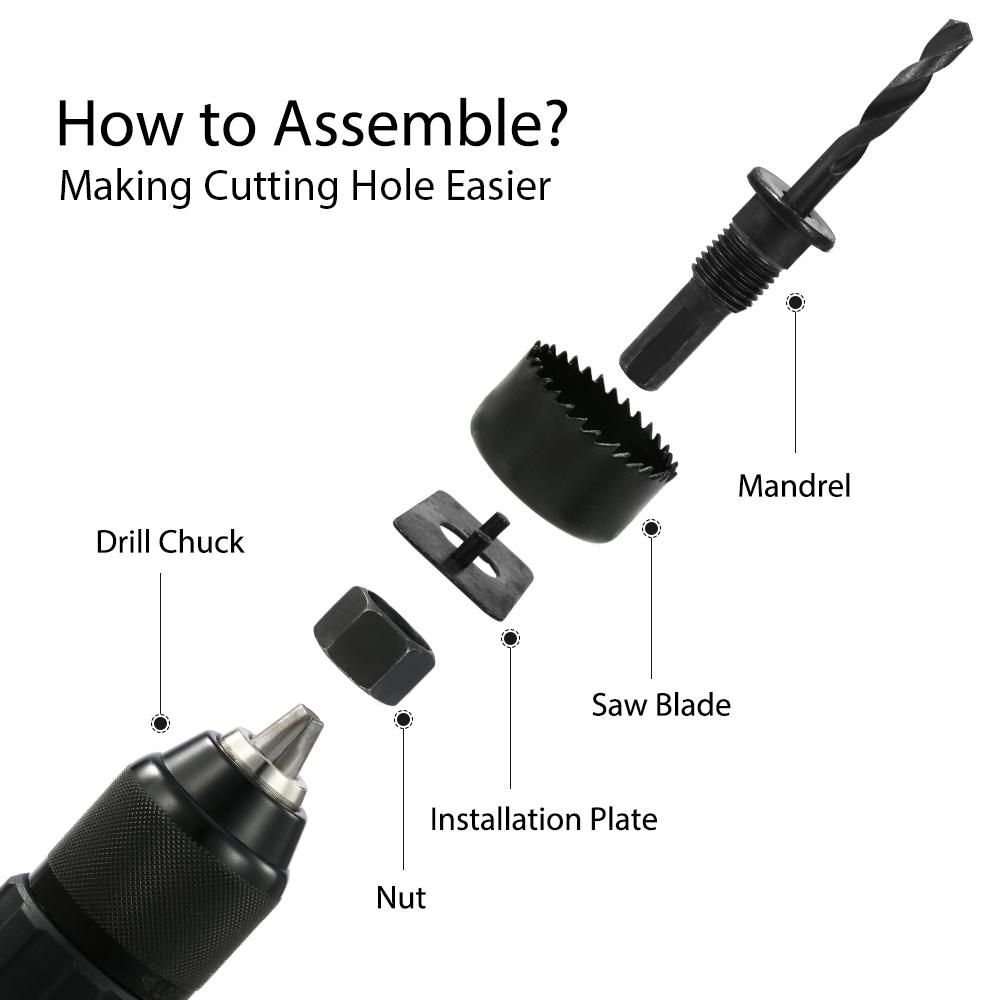 How to Assemble?
Making Cutting Hole Easier

Mandrel

Drill Chuck

Saw Blade

Installation Plate

Nut