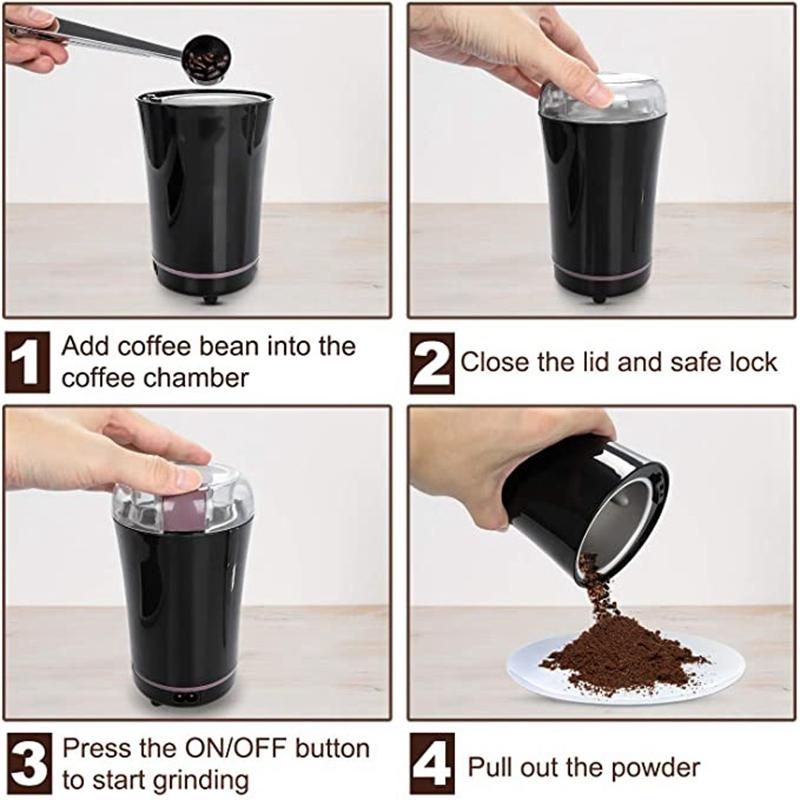 1 Add coffee bean into the coffee chamber

2 Close the lid and safe lock

3 Press the ON/OFF button to start grinding

4 Pull out the powder