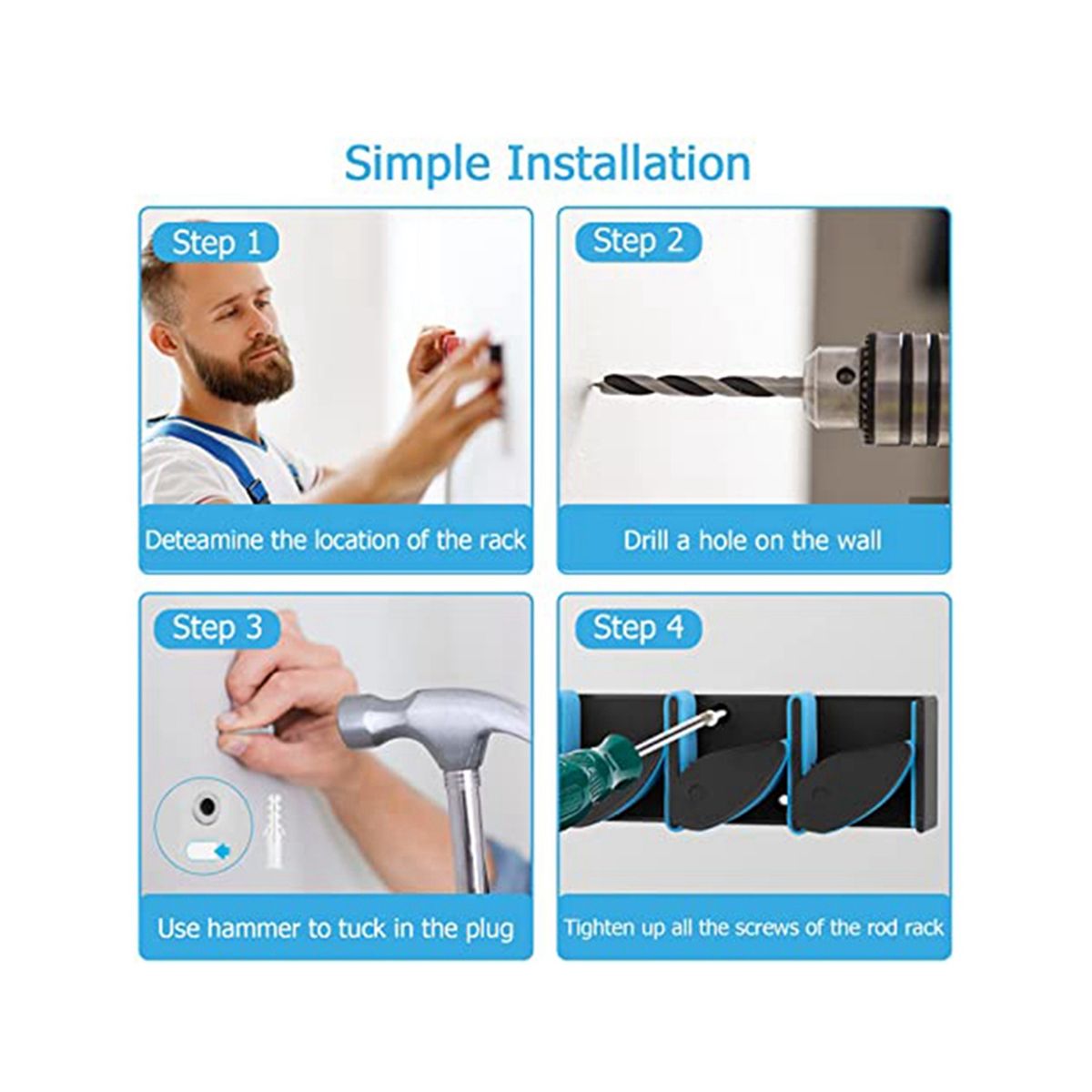 Simple Installation

Step 1

Deteamine the location of the rack

Step 2

Drill a hole on the wall

Step 3

Use hammer to tuck in the plug

Step 4

Tighten up all the screws of the rod rack