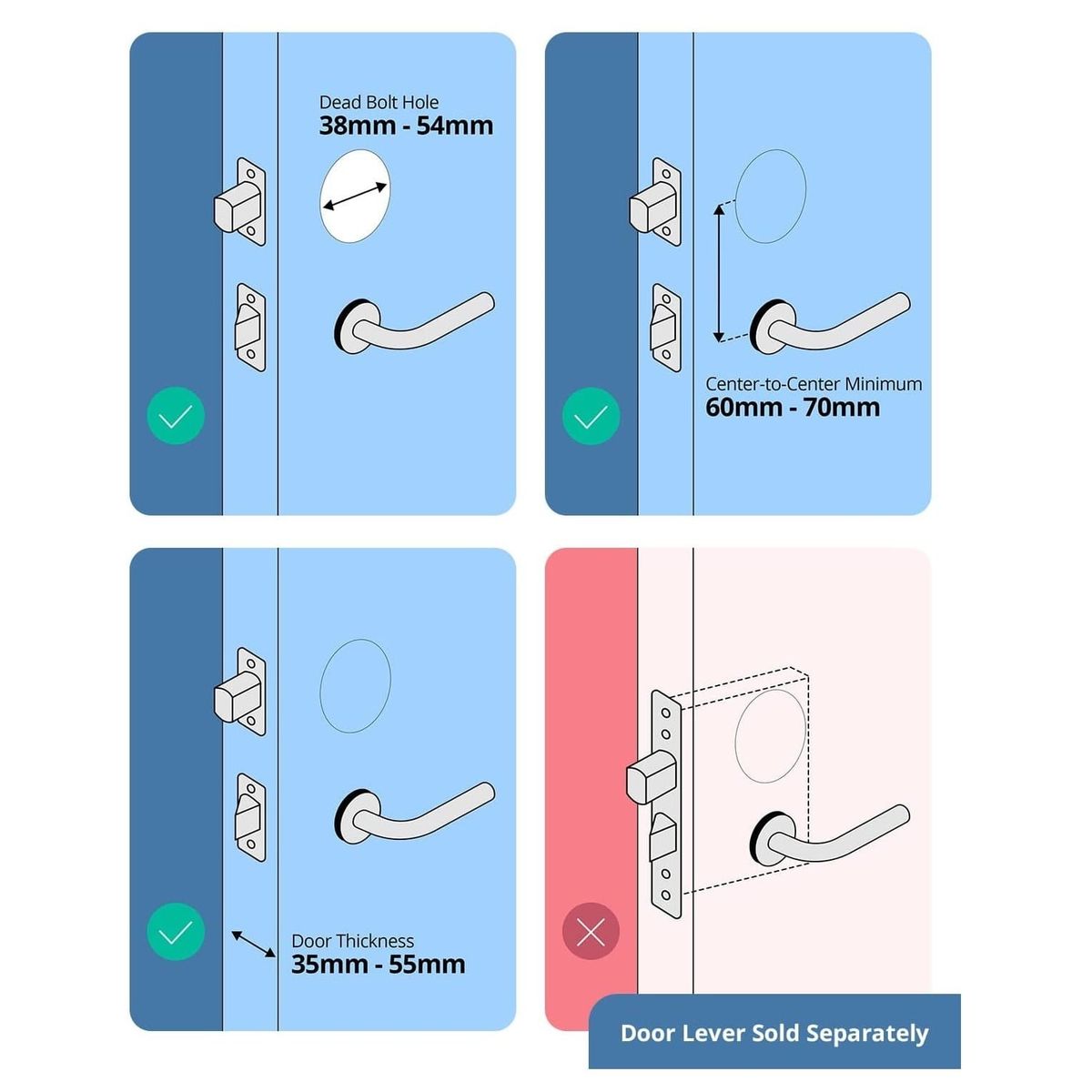 Dead Bolt Hole
38mm - 54mm

Center-to-Center Minimum
60mm - 70mm

Door Thickness
35mm - 55mm

Door Lever Sold Separately