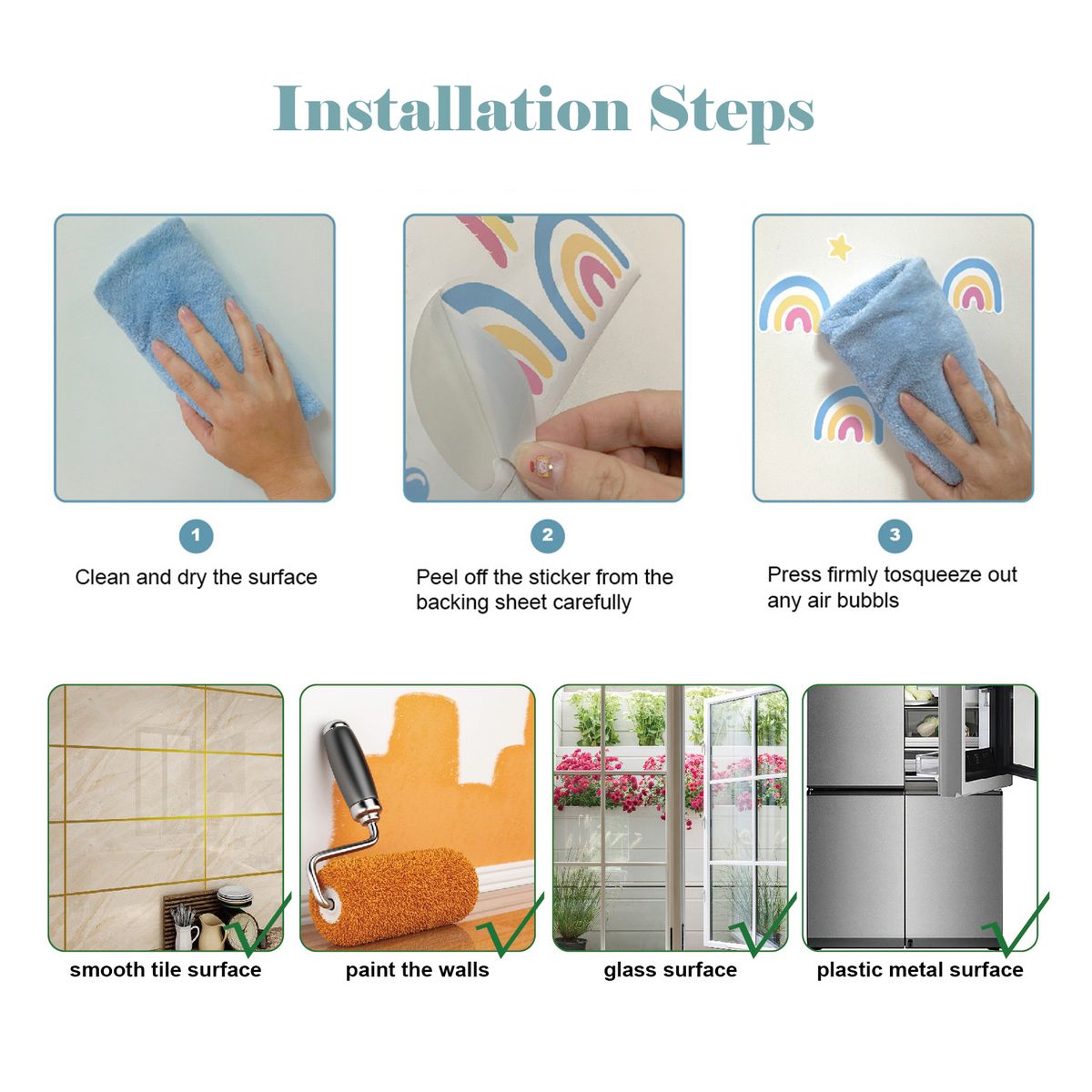 Installation Steps

1

Clean and dry the surface

2

Peel off the sticker from the backing sheet carefully

3

Press firmly tosqueeze out any air bubbls

smooth tile surface

paint the walls

glass surface

plastic metal surface