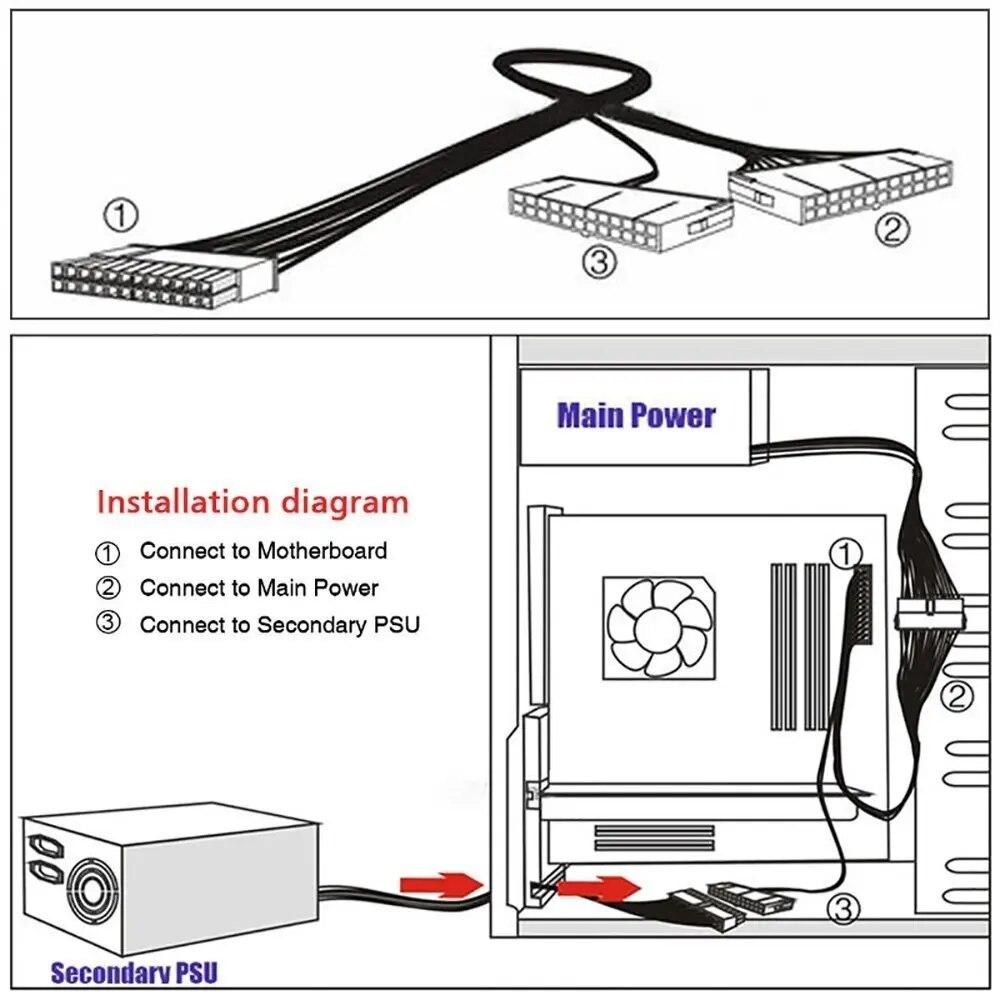 ①

③

②

Main Power

Installation diagram
① Connect to Motherboard
② Connect to Main Power
③ Connect to Secondary PSU

①

②

③

Secondary PSU