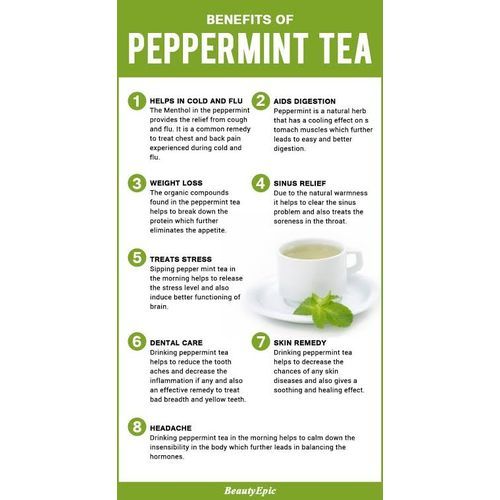 BENEFITS OF
PEPPERMINT TEA

1 HELPS IN COLD AND FLU
The Menthol in the peppermint provides the relief from cough and flu. It is a common remedy to treat chest and back pain experienced during cold and flu.

2 AIDS DIGESTION
Peppermint is a natural herb that has a cooling effect on s tomach muscles which further leads to easy and better digestion.

3 WEIGHT LOSS
The organic compounds found in the peppermint tea helps to break down the protein which further eliminates the appetite.

4 SINUS RELIEF
Due to the natural warmness it helps to clear the sinus problem and also treats the soreness in the throat.

5 TREATS STRESS
Sipping pepper mint tea in the morning helps to release the stress level and also induce better functioning of brain.

6 DENTAL CARE
Drinking peppermint tea helps to reduce the tooth aches and decrease the inflammation if any and also an effective remedy to treat bad breadth and yellow teeth.

7 SKIN REMEDY
Drinking peppermint tea helps to decrease the chances of any skin diseases and also gives a soothing and healing effect.

8 HEADACHE
Drinking peppermint tea in the morning helps to calm down the insensibility in the body which further leads in balancing the hormones.

BeautyEpic