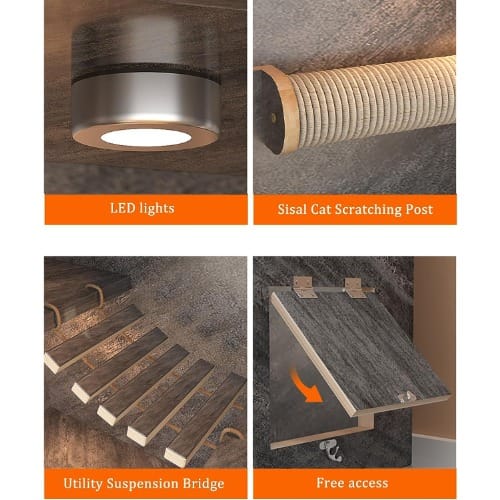 LED lights

Sisal Cat Scratching Post

Utility Suspension Bridge

Free access