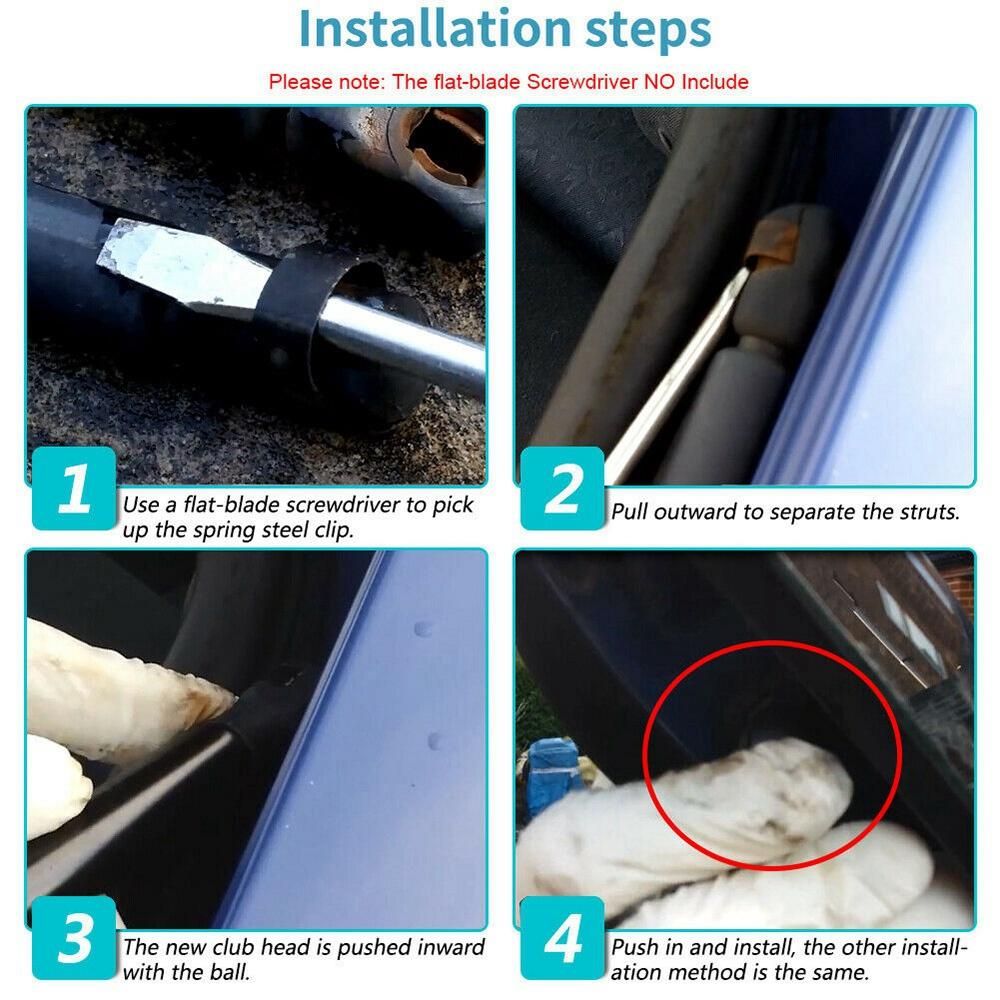 Installation steps

Please note: The flat-blade Screwdriver NO Include

1 Use a flat-blade screwdriver to pick up the spring steel clip.

2 Pull outward to separate the struts.

3 The new club head is pushed inward with the ball.

4 Push in and install, the other installation method is the same.