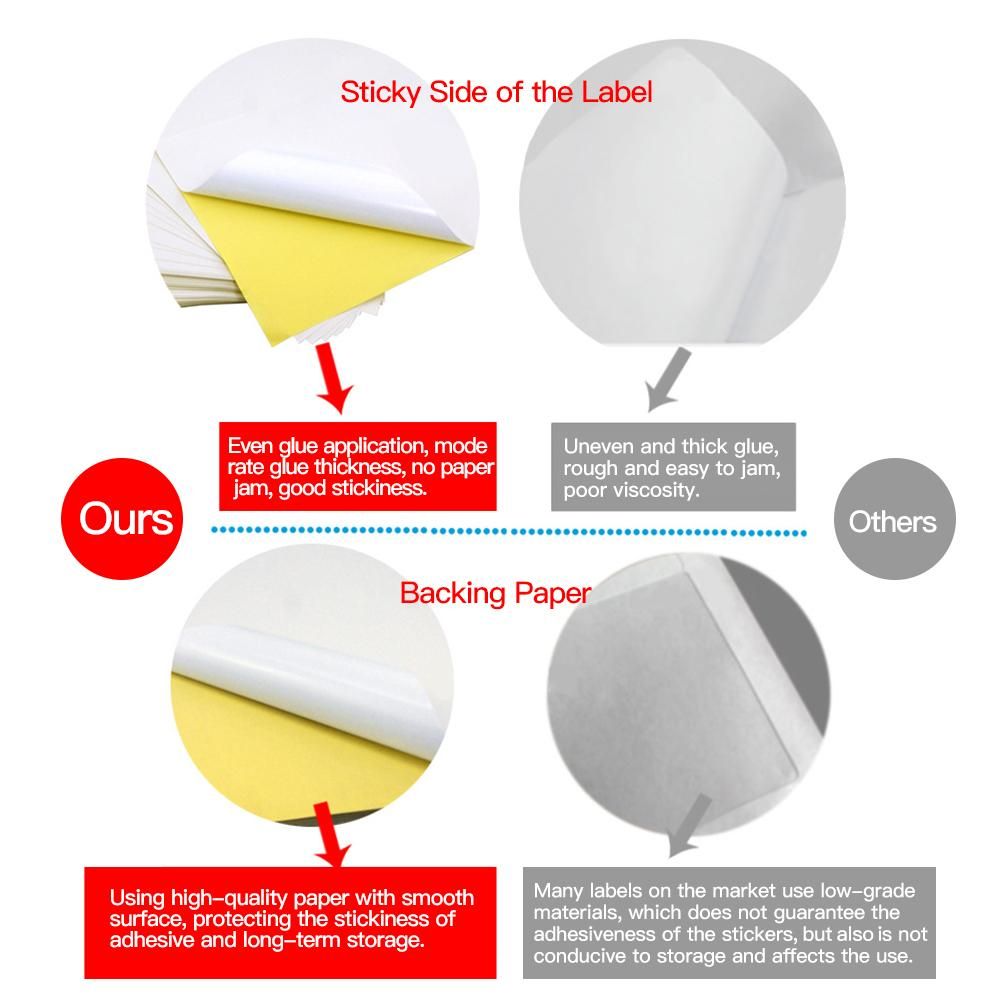 Sticky Side of the Label

Even glue application, mode rate glue thickness, no paper jam, good stickiness.

Uneven and thick glue, rough and easy to jam, poor viscosity.

Ours

Others

Backing Paper

Using high-quality paper with smooth surface, protecting the stickiness of adhesive and long-term storage.

Many labels on the market use low-grade materials, which does not guarantee the adhesiveness of the stickers, but also is not conducive to storage and affects the use.