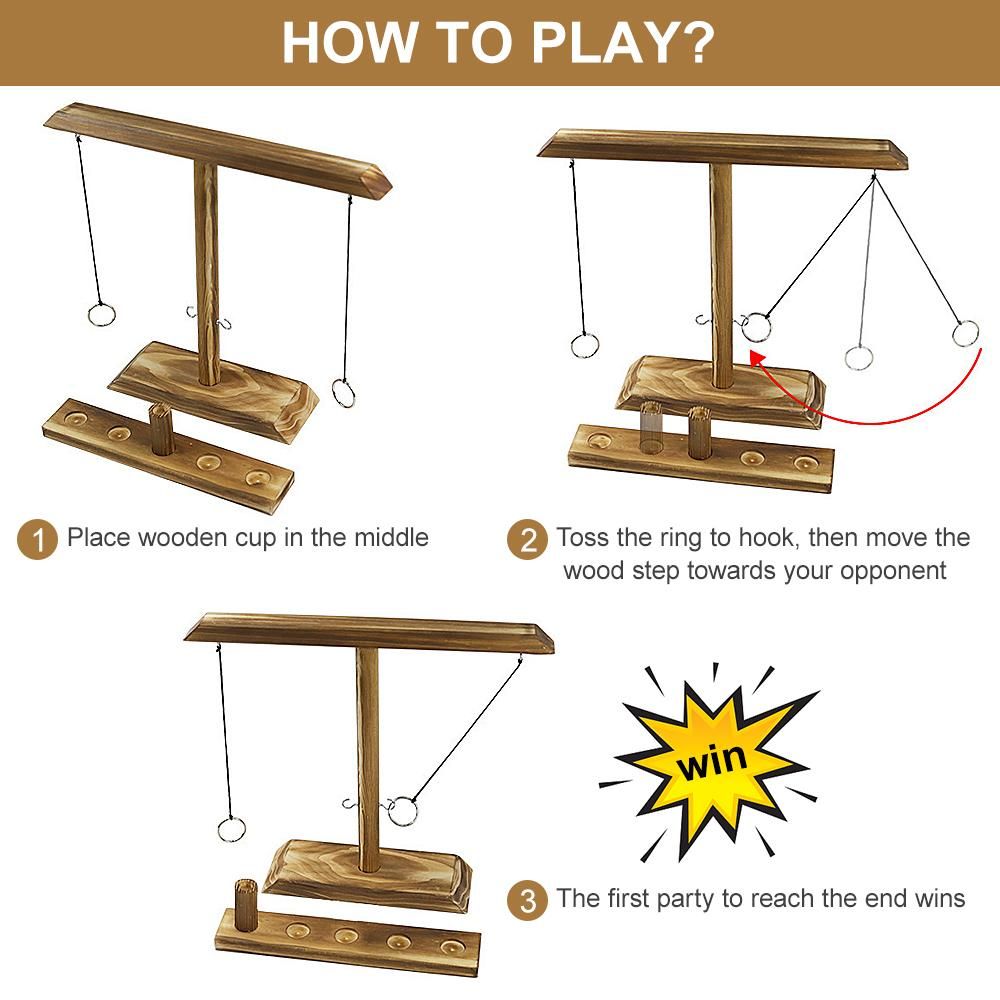 HOW TO PLAY?

1 Place wooden cup in the middle

2 Toss the ring to hook, then move the wood step towards your opponent

win

3 The first party to reach the end wins