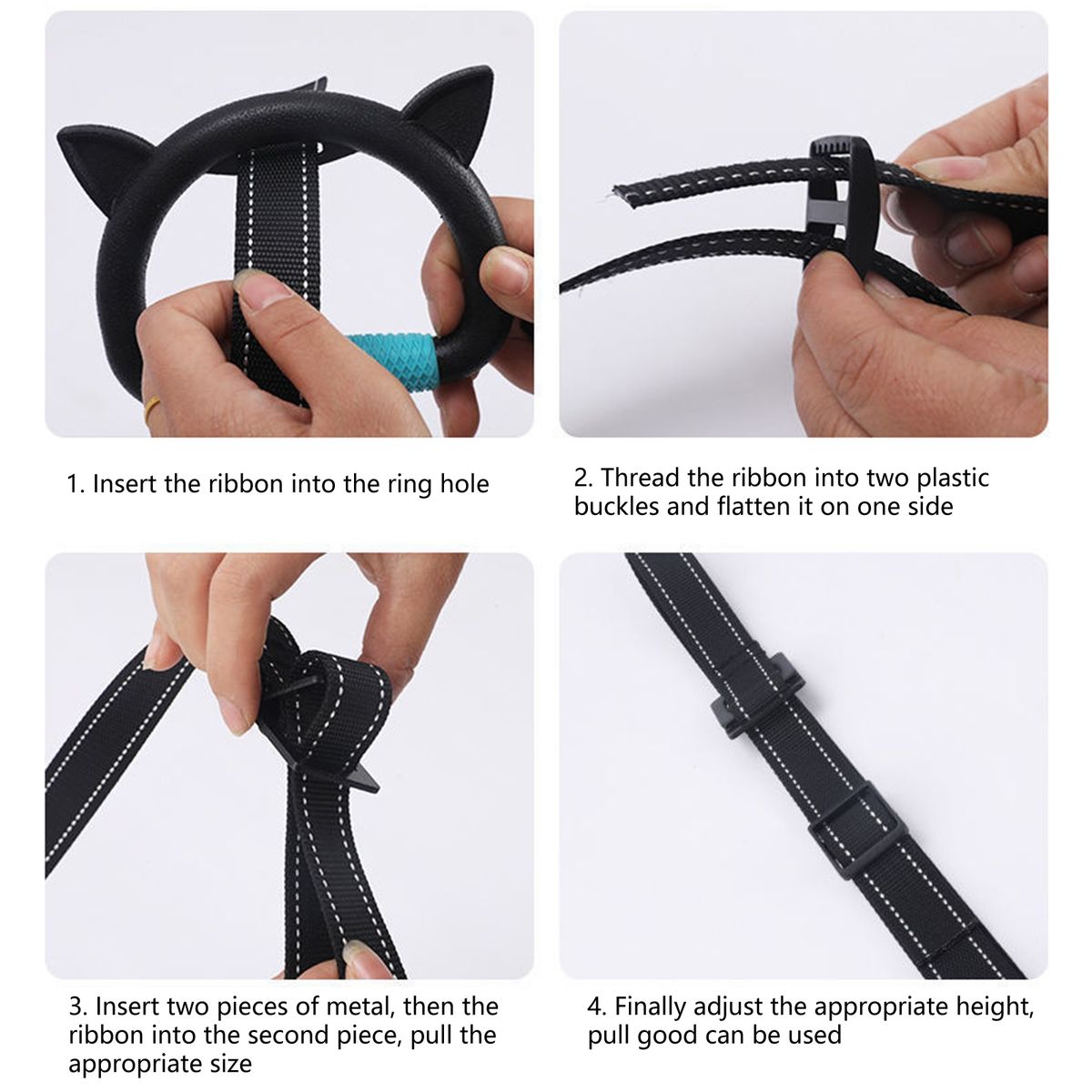 1. Insert the ribbon into the ring hole

2. Thread the ribbon into two plastic buckles and flatten it on one side

3. Insert two pieces of metal, then the ribbon into the second piece, pull the appropriate size

4. Finally adjust the appropriate height, pull good can be used