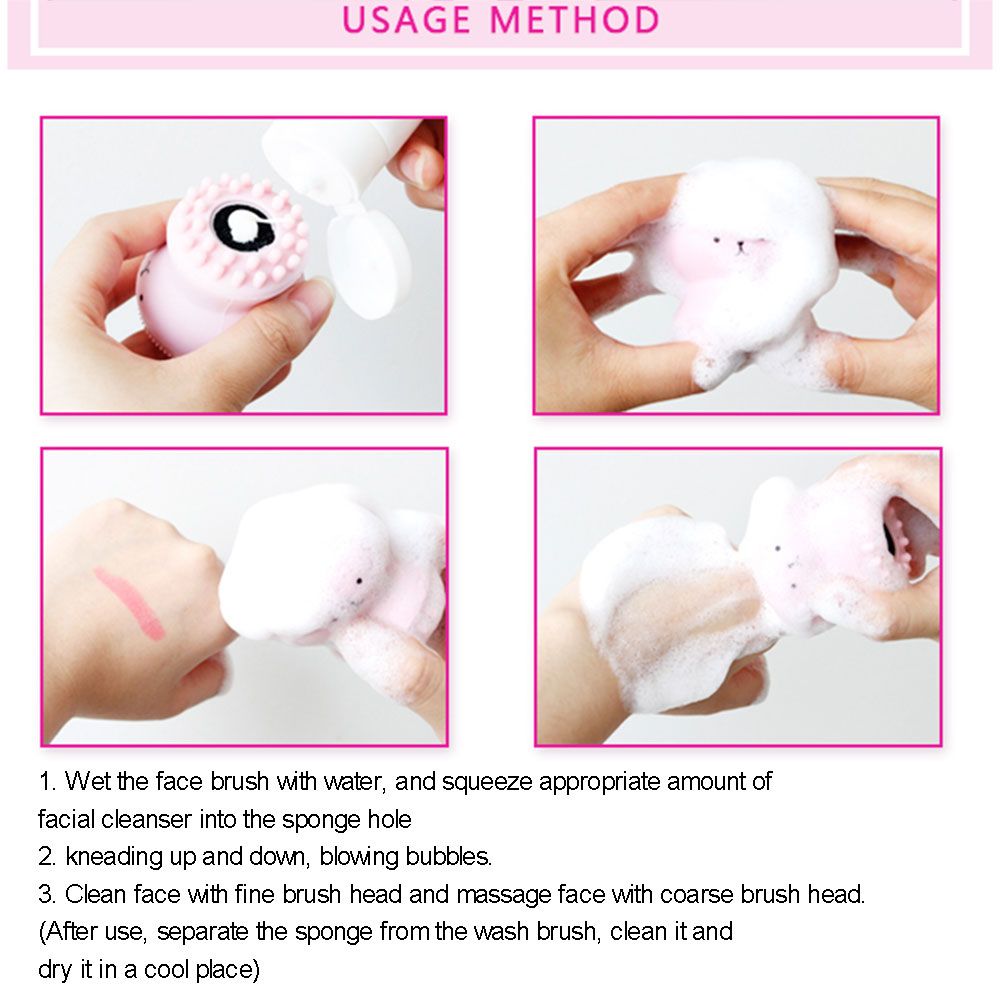 USAGE METHOD

1. Wet the face brush with water, and squeeze appropriate amount of facial cleanser into the sponge hole
2. kneading up and down, blowing bubbles.
3. Clean face with fine brush head and massage face with coarse brush head.
(After use, separate the sponge from the wash brush, clean it and dry it in a cool place)