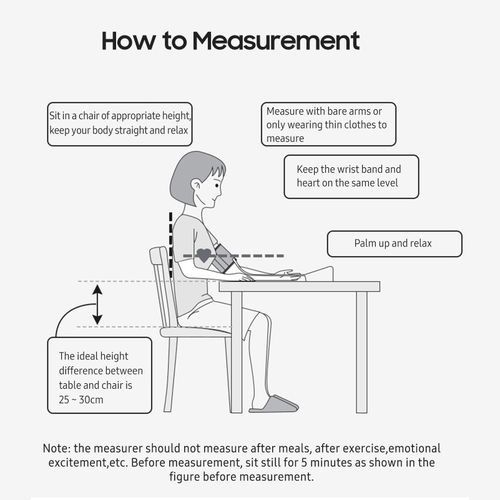 How to Measurement

Sit in a chair of appropriate height, keep your body straight and relax

Measure with bare arms or only wearing thin clothes to measure

Keep the wrist band and heart on the same level

Palm up and relax

The ideal height difference between table and chair is 25 ~ 30cm

Note: the measurer should not measure after meals, after exercise,emotional excitement,etc. Before measurement, sit still for 5 minutes as shown in the figure before measurement.