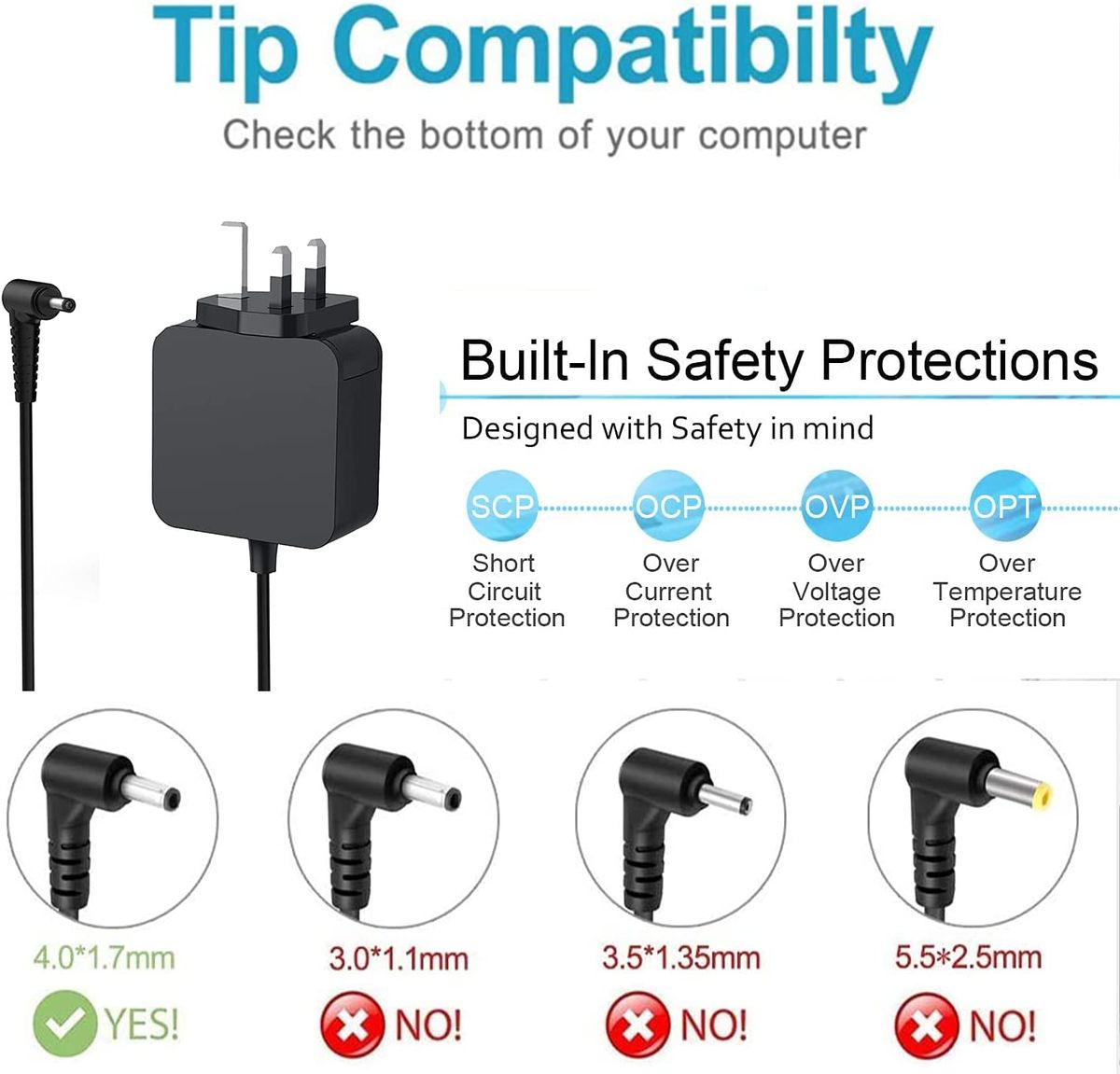 Tip Compatibilty

Check the bottom of your computer

Built-In Safety Protections

Designed with Safety in mind

SCP
Short Circuit Protection

OCP
Over Current Protection

OVP
Over Voltage Protection

OPT
Over Temperature Protection

4.0*1.7mm
YES!

3.0*1.1mm
NO!

3.5*1.35mm
NO!

5.5*2.5mm
NO!