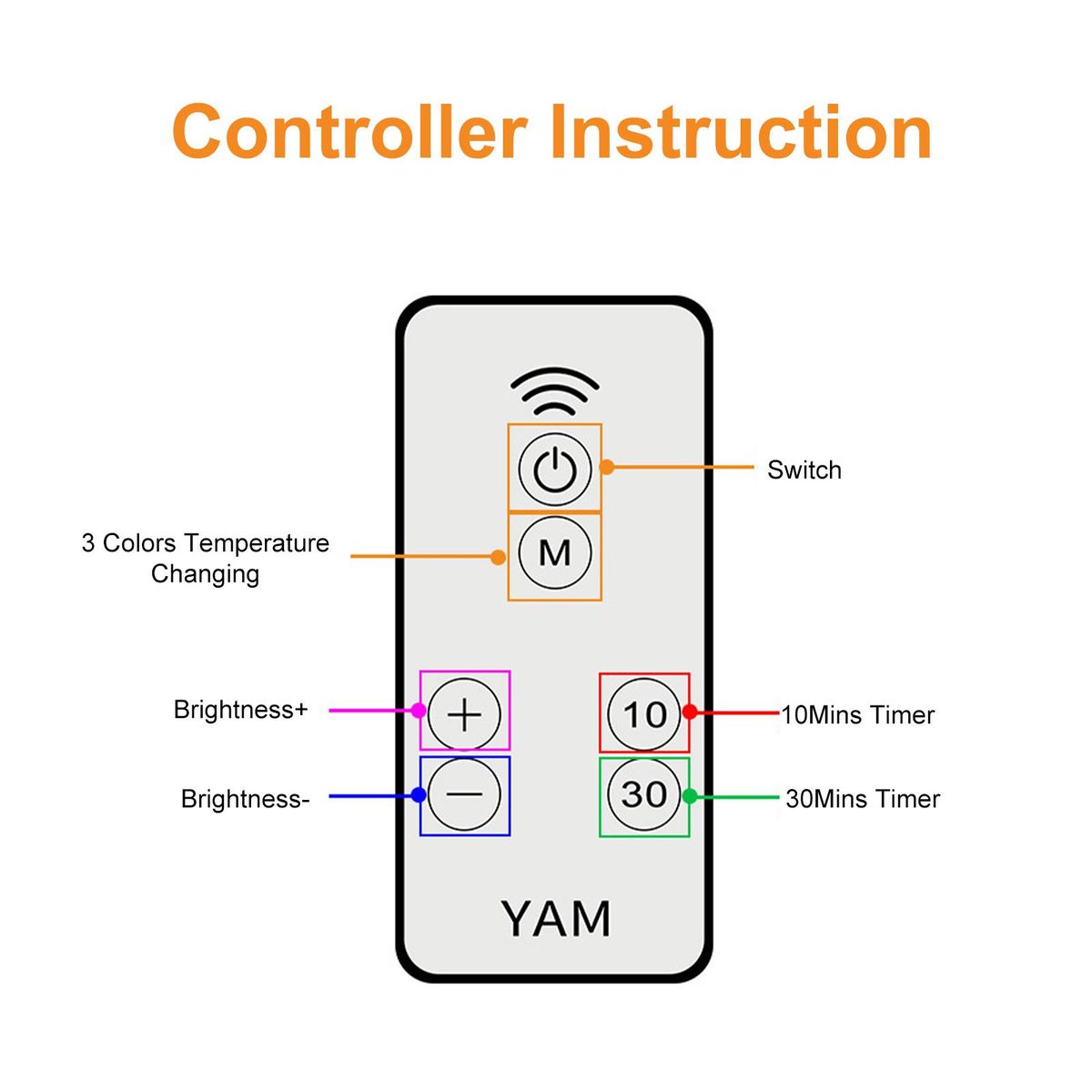 Controller Instruction

Switch

3 Colors Temperature Changing

M

Brightness+

+

10

10Mins Timer

Brightness-

—

30

30Mins Timer

YAM