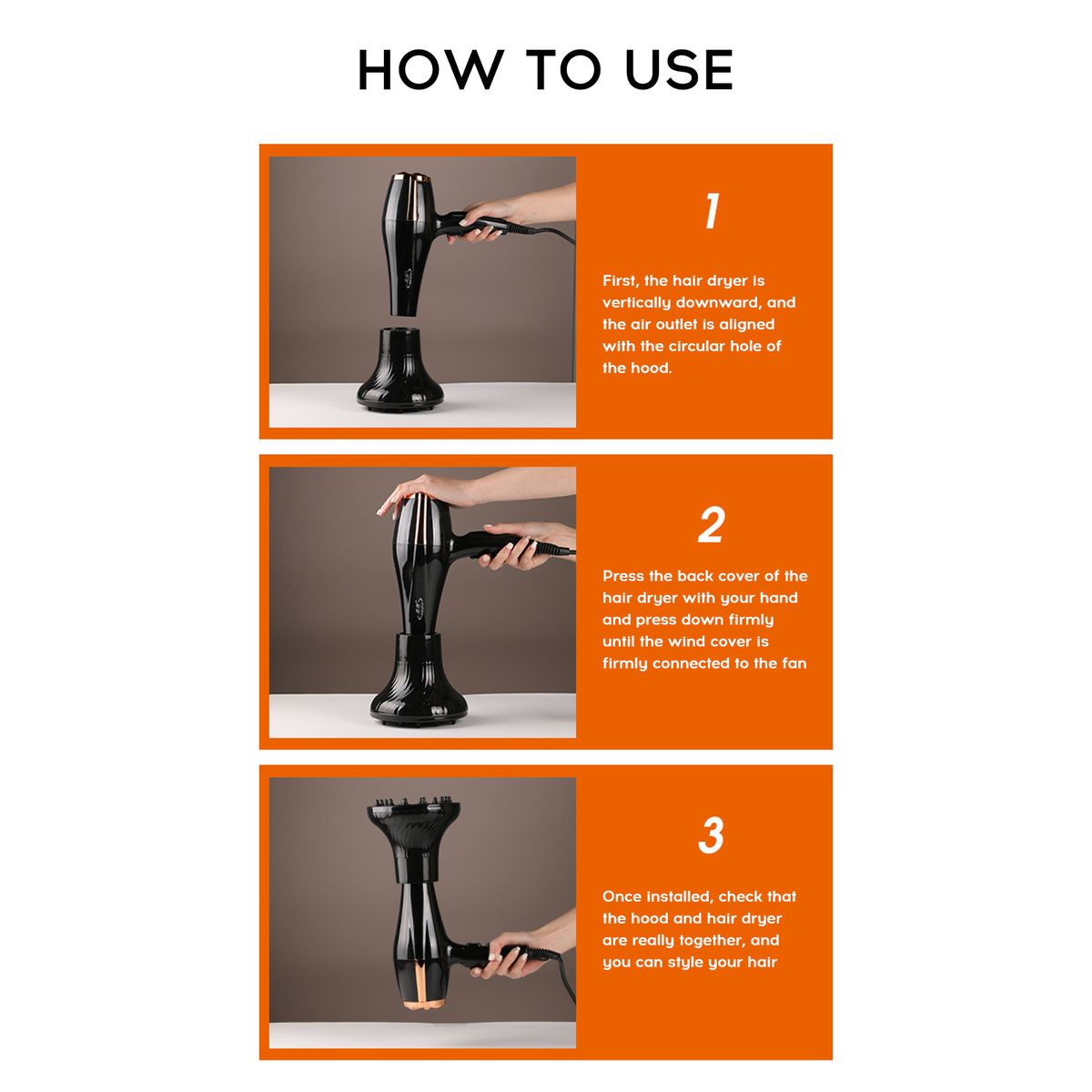 HOW TO USE

1

First, the hair dryer is vertically downward, and the air outlet is aligned with the circular hole of the hood.

2

Press the back cover of the hair dryer with your hand and press down firmly until the wind cover is firmly connected to the fan

3

Once installed, check that the hood and hair dryer are really together, and you can style your hair