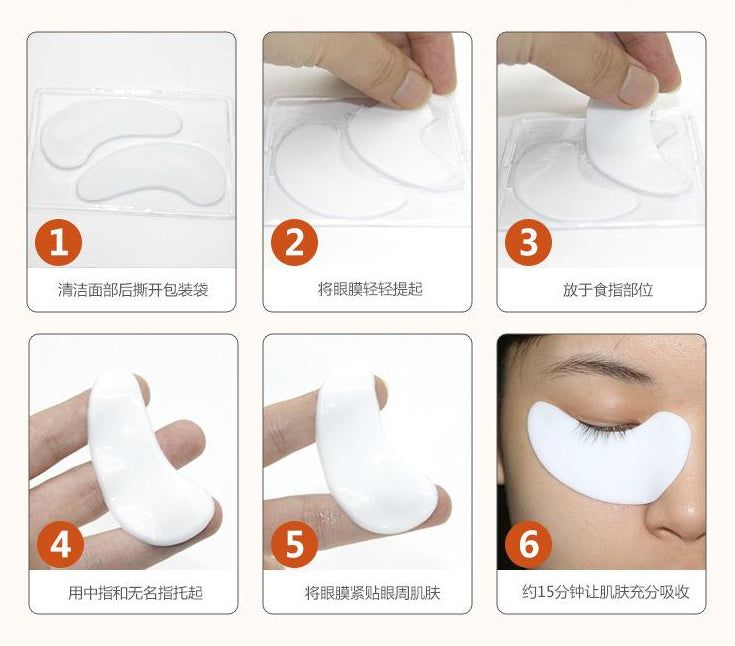 1
清洁面部后撕开包装袋

2
将眼膜轻轻提起

3
放于食指部位

4
用中指和无名指托起

5
将眼膜紧贴眼周肌肤

6
约15分钟让肌肤充分吸收