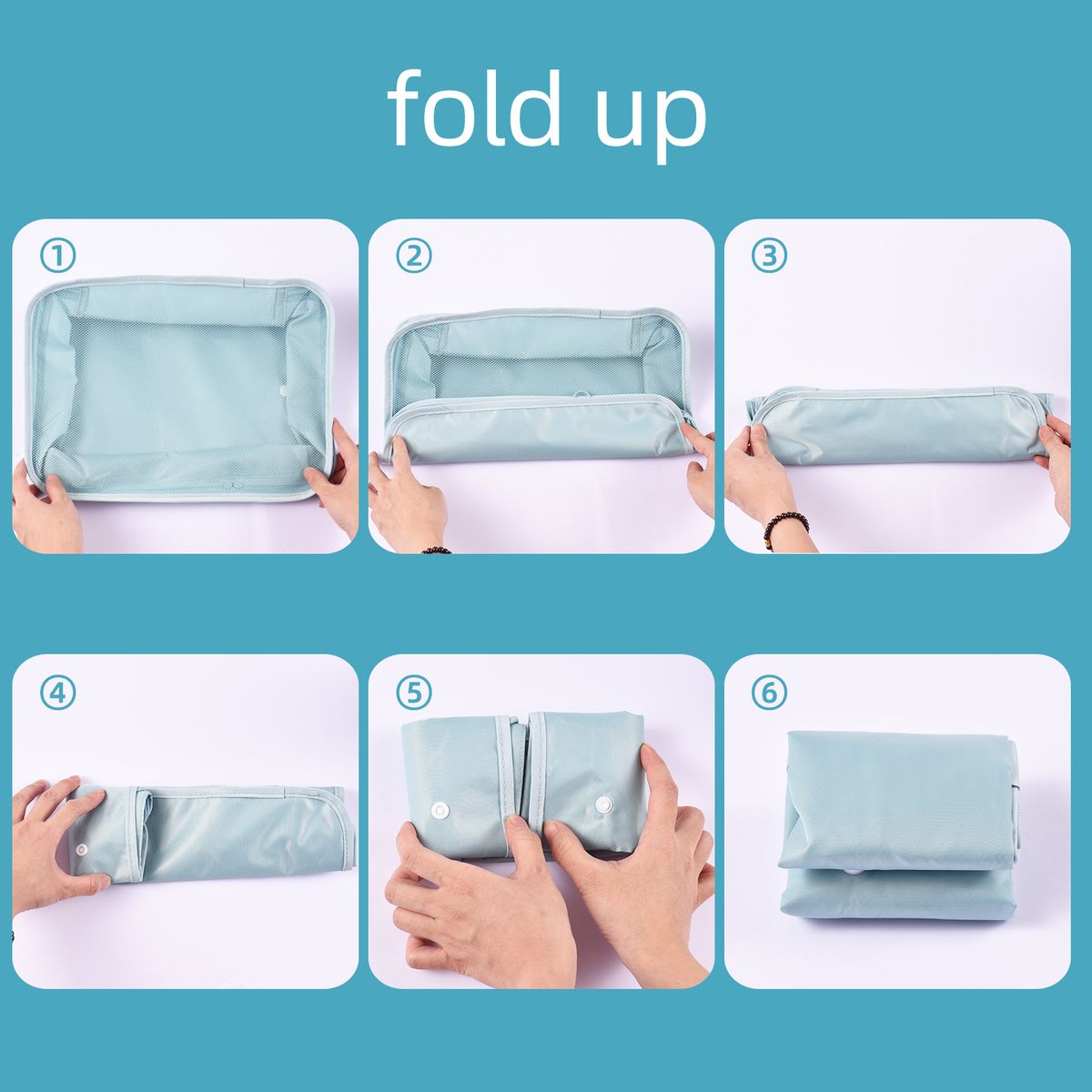 fold up

①

②

③

④

⑤

⑥