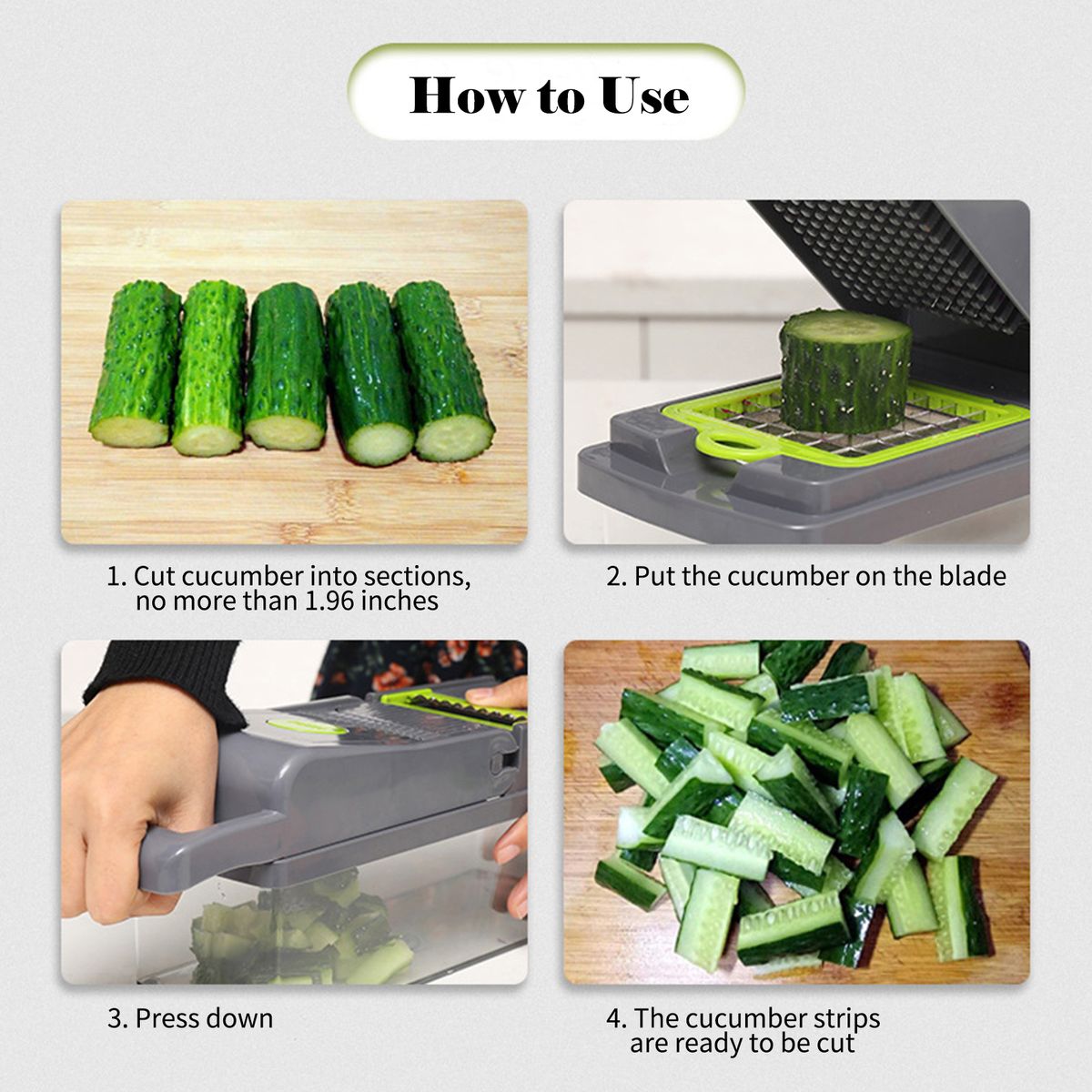 How to Use

1. Cut cucumber into sections, no more than 1.96 inches

2. Put the cucumber on the blade

3. Press down

4. The cucumber strips are ready to be cut