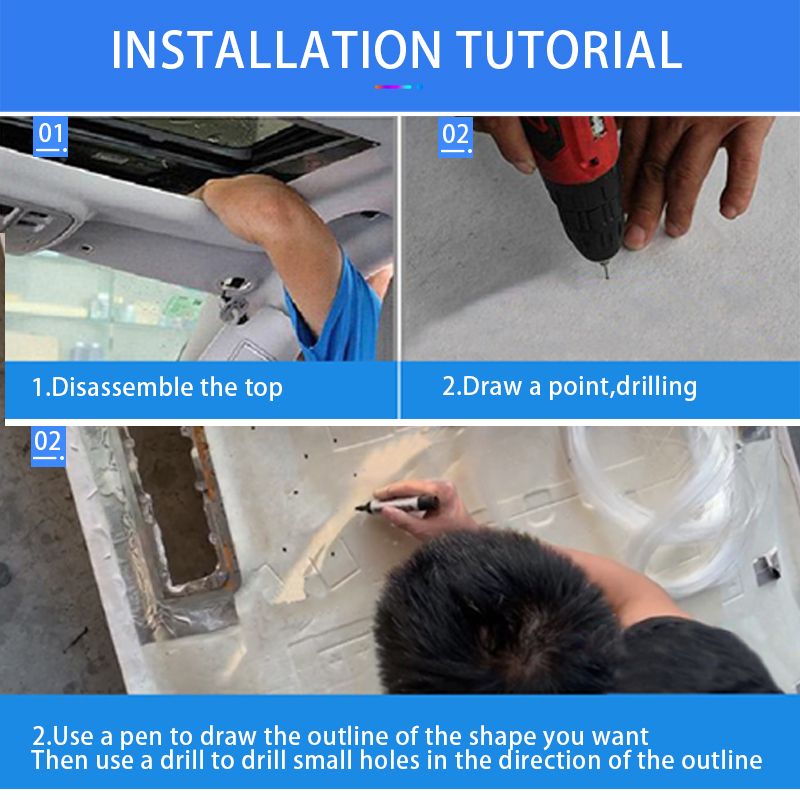 INSTALLATION TUTORIAL

01

1.Disassemble the top

02

2.Draw a point,drilling

02

2.Use a pen to draw the outline of the shape you want
Then use a drill to drill small holes in the direction of the outline