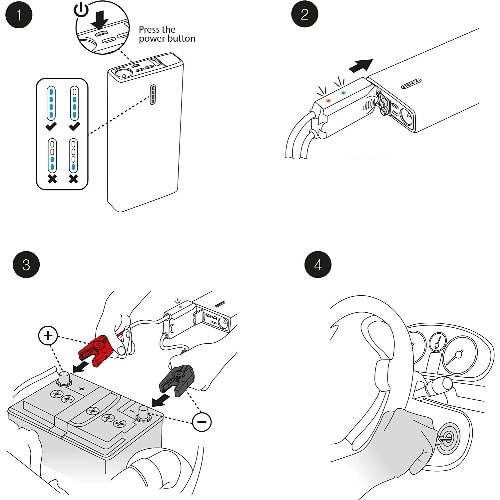 1

Press the power button

2

3

+

−

4