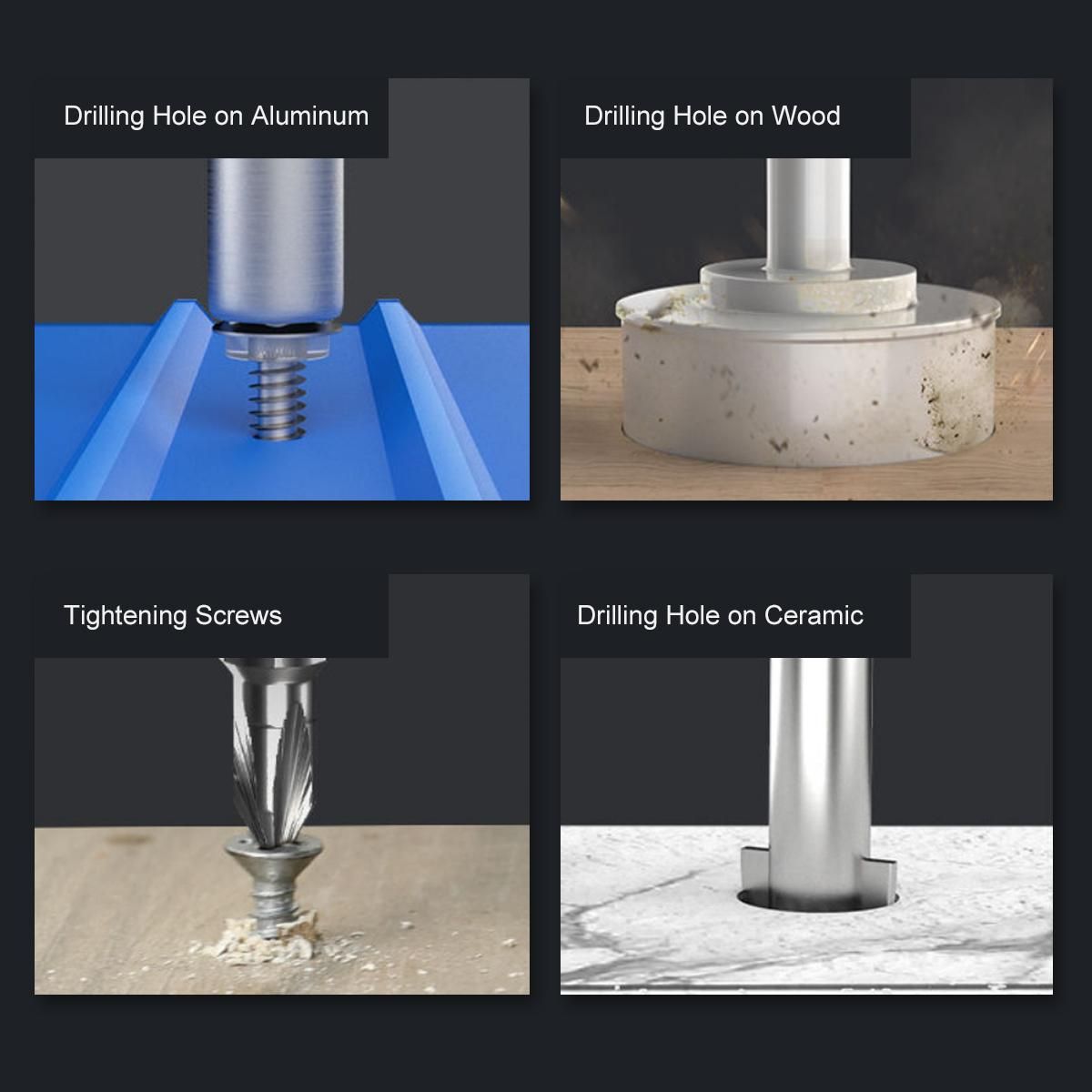 Drilling Hole on Aluminum

Drilling Hole on Wood

Tightening Screws

Drilling Hole on Ceramic