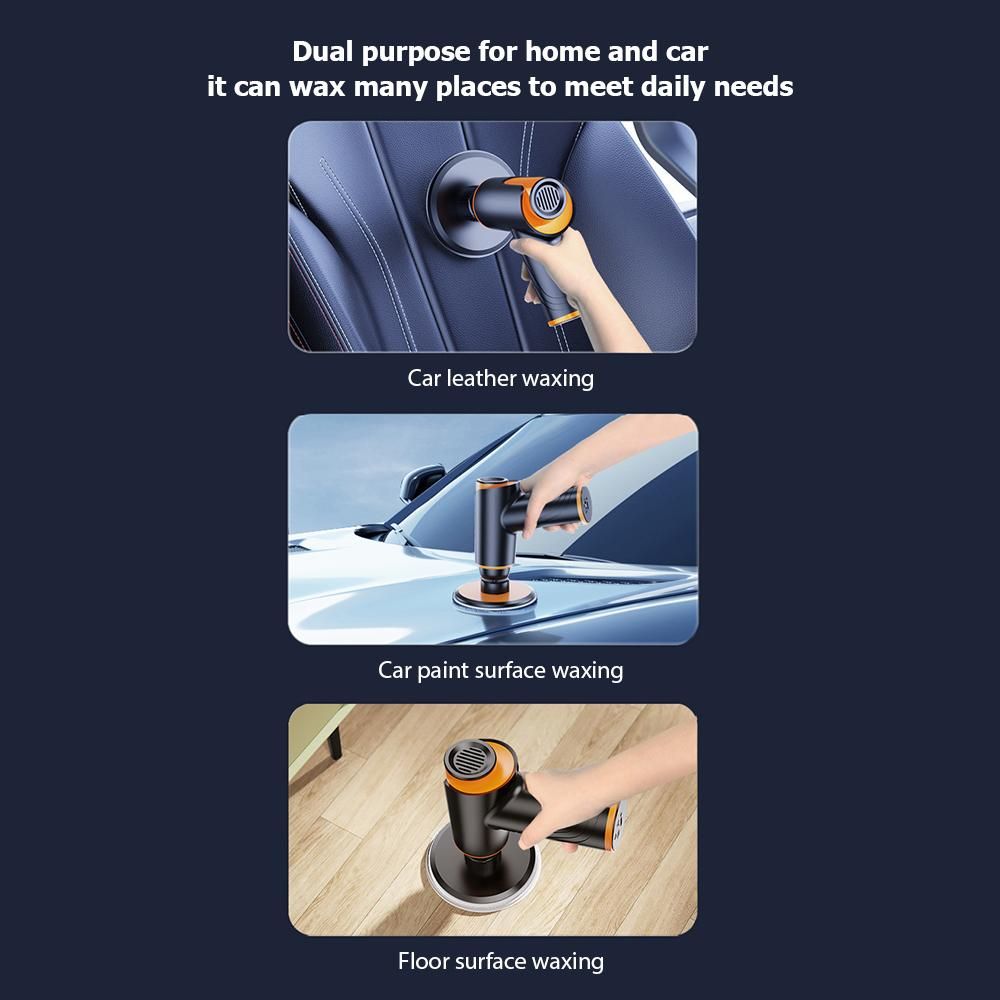 Dual purpose for home and car
it can wax many places to meet daily needs

Car leather waxing

Car paint surface waxing

Floor surface waxing