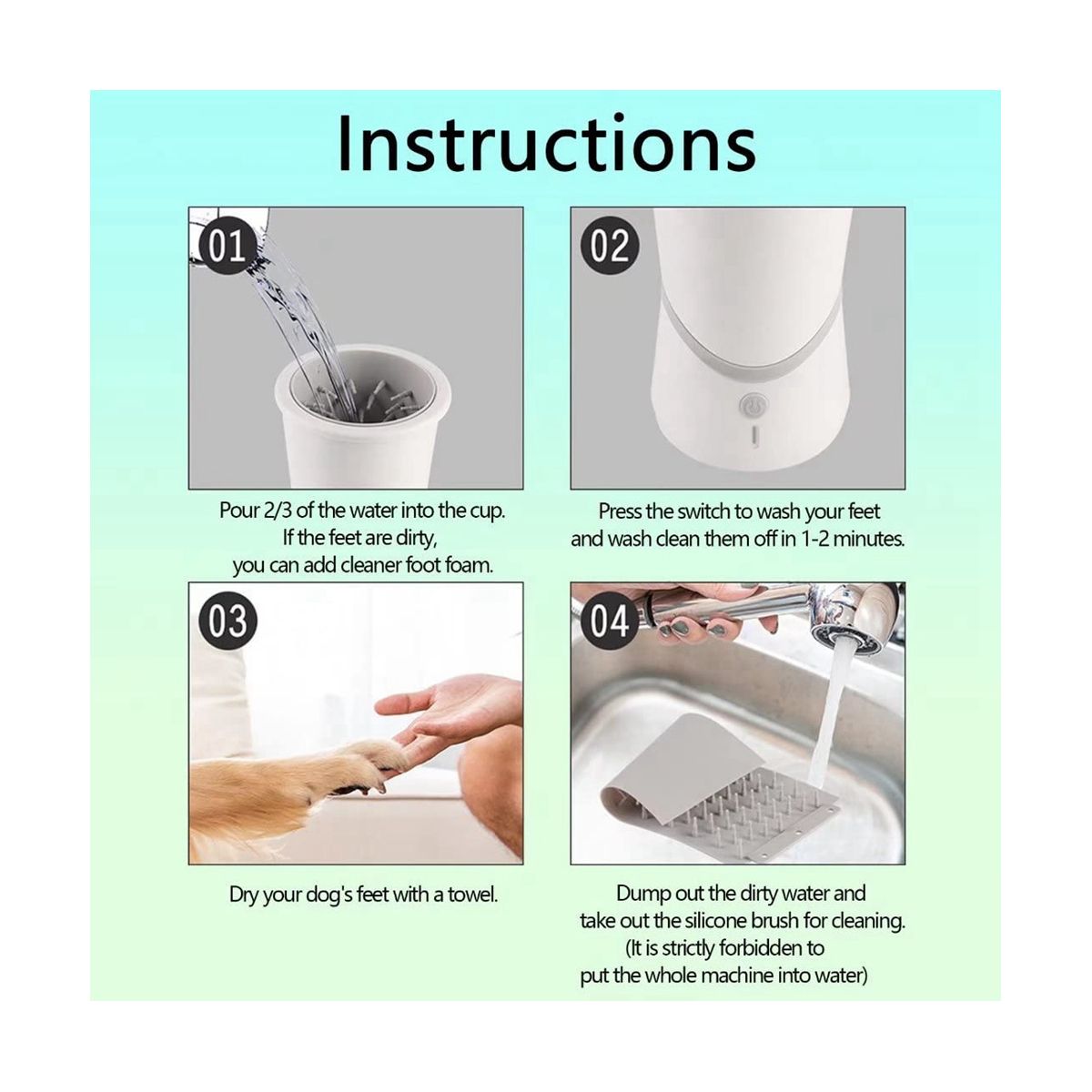 Instructions

01

Pour 2/3 of the water into the cup. If the feet are dirty, you can add cleaner foot foam.

02

Press the switch to wash your feet and wash clean them off in 1-2 minutes.

03

Dry your dog's feet with a towel.

04

Dump out the dirty water and take out the silicone brush for cleaning. (It is strictly forbidden to put the whole machine into water)