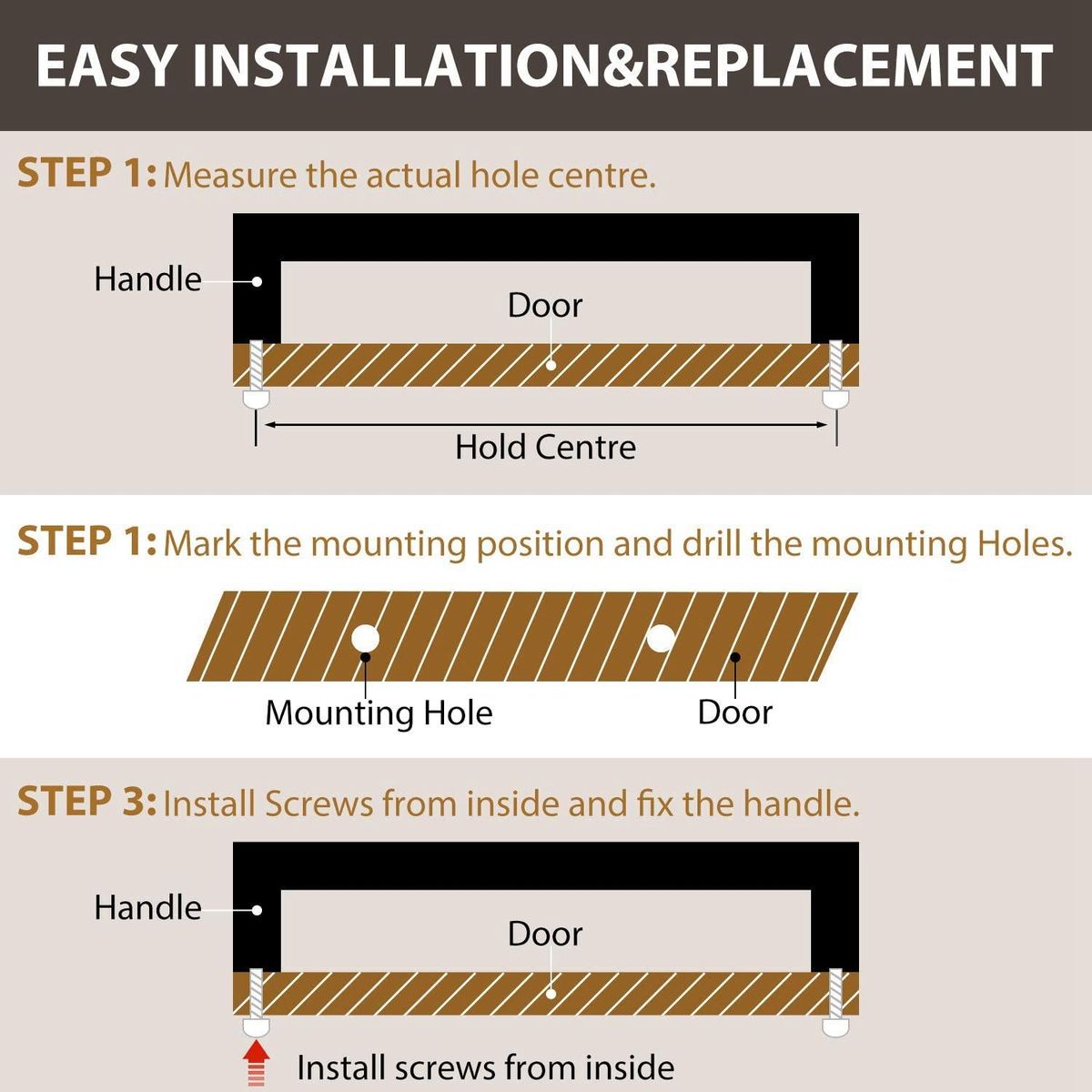 EASY INSTALLATION&REPLACEMENT

STEP 1: Measure the actual hole centre.

Handle

Door

Hold Centre

STEP 1: Mark the mounting position and drill the mounting Holes.

Mounting Hole

Door

STEP 3: Install Screws from inside and fix the handle.

Handle

Door

Install screws from inside