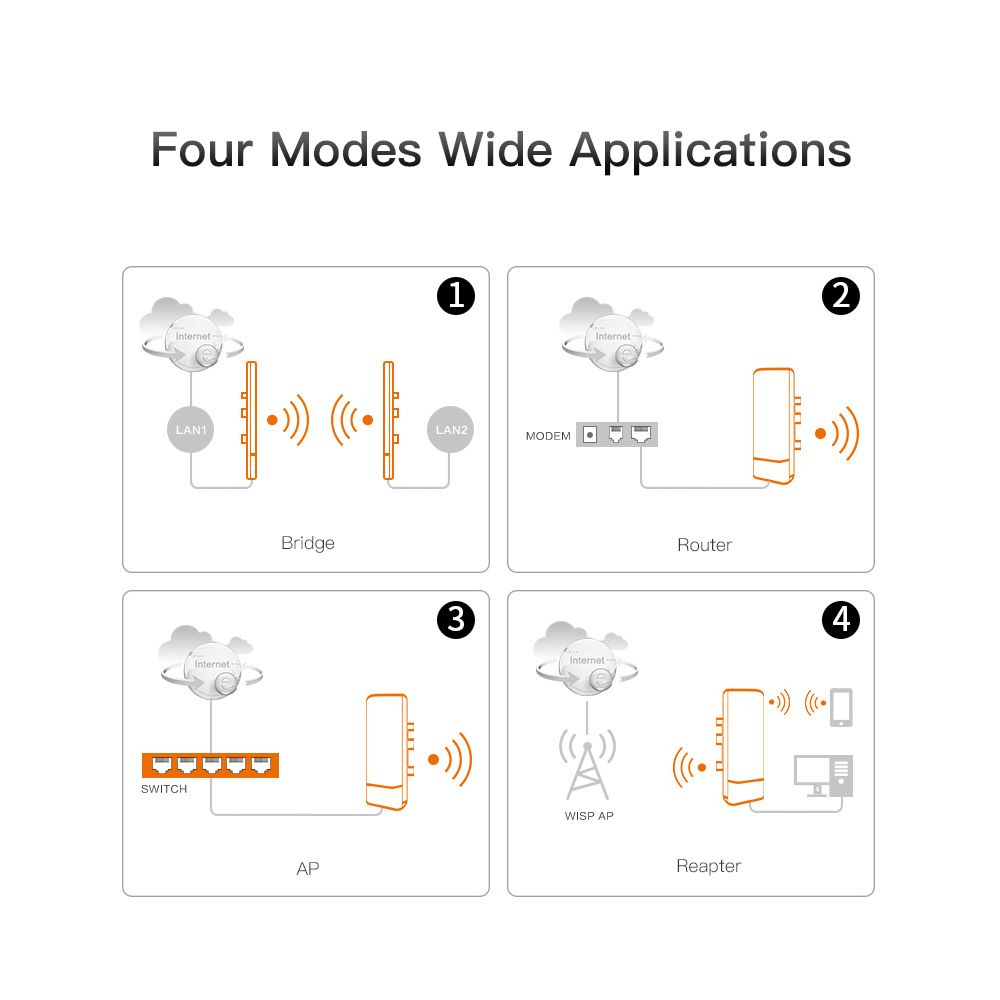 Four Modes Wide Applications

1
Internet
LAN1
LAN2
Bridge

2
Internet
MODEM
Router

3
Internet
SWITCH
AP

4
Internet
WISP AP
Reapter