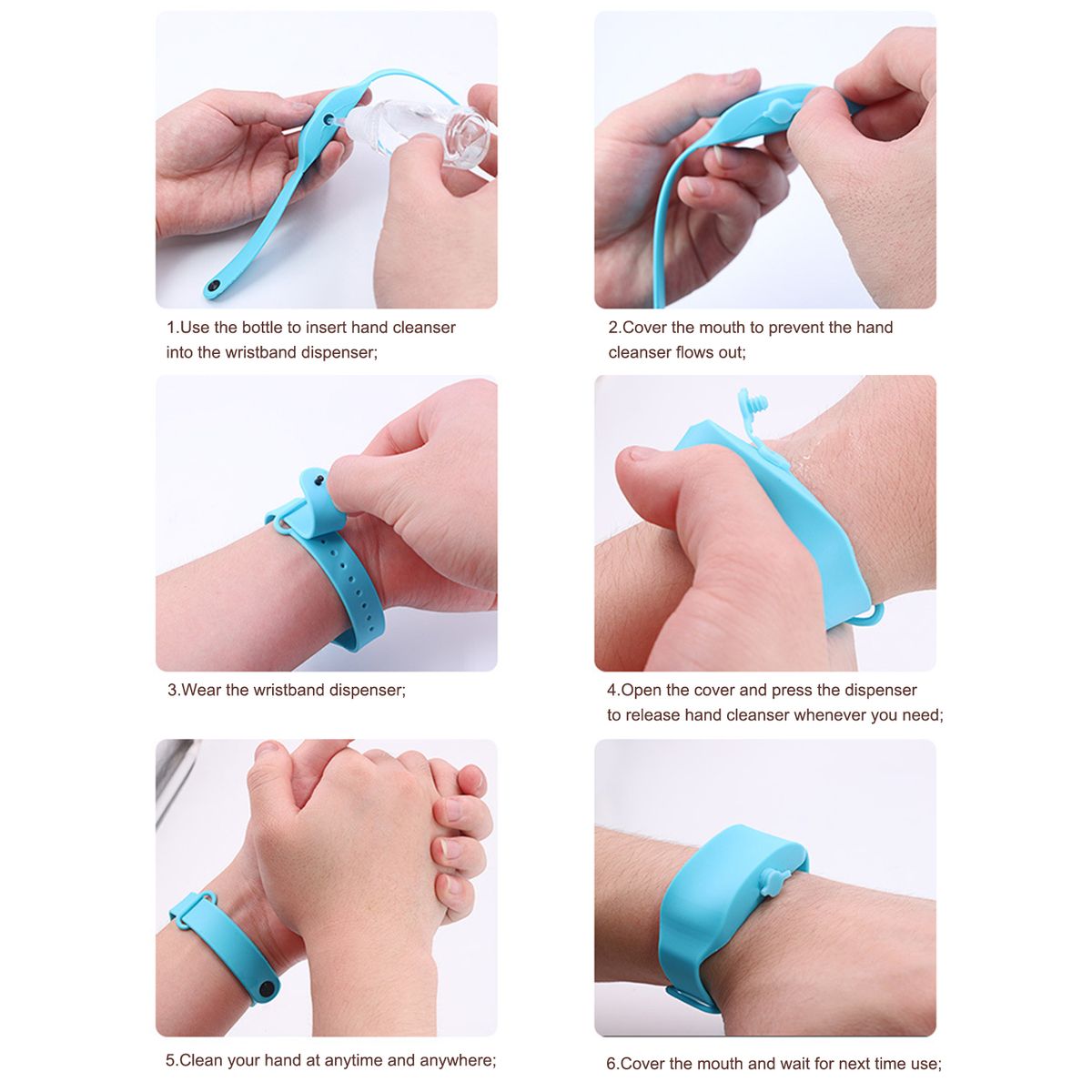 1.Use the bottle to insert hand cleanser into the wristband dispenser;

2.Cover the mouth to prevent the hand cleanser flows out;

3.Wear the wristband dispenser;

4.Open the cover and press the dispenser to release hand cleanser whenever you need;

5.Clean your hand at anytime and anywhere;

6.Cover the mouth and wait for next time use;