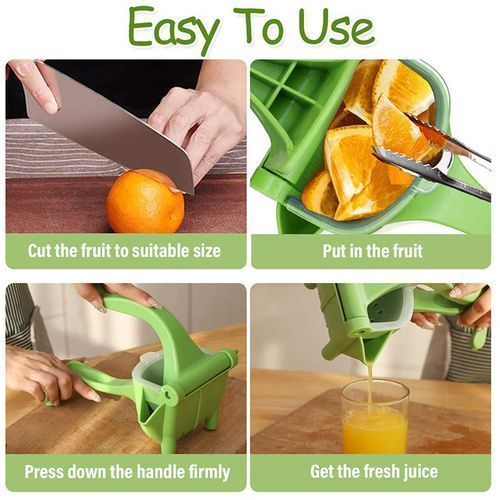 Easy To Use

Cut the fruit to suitable size

Put in the fruit

Press down the handle firmly

Get the fresh juice