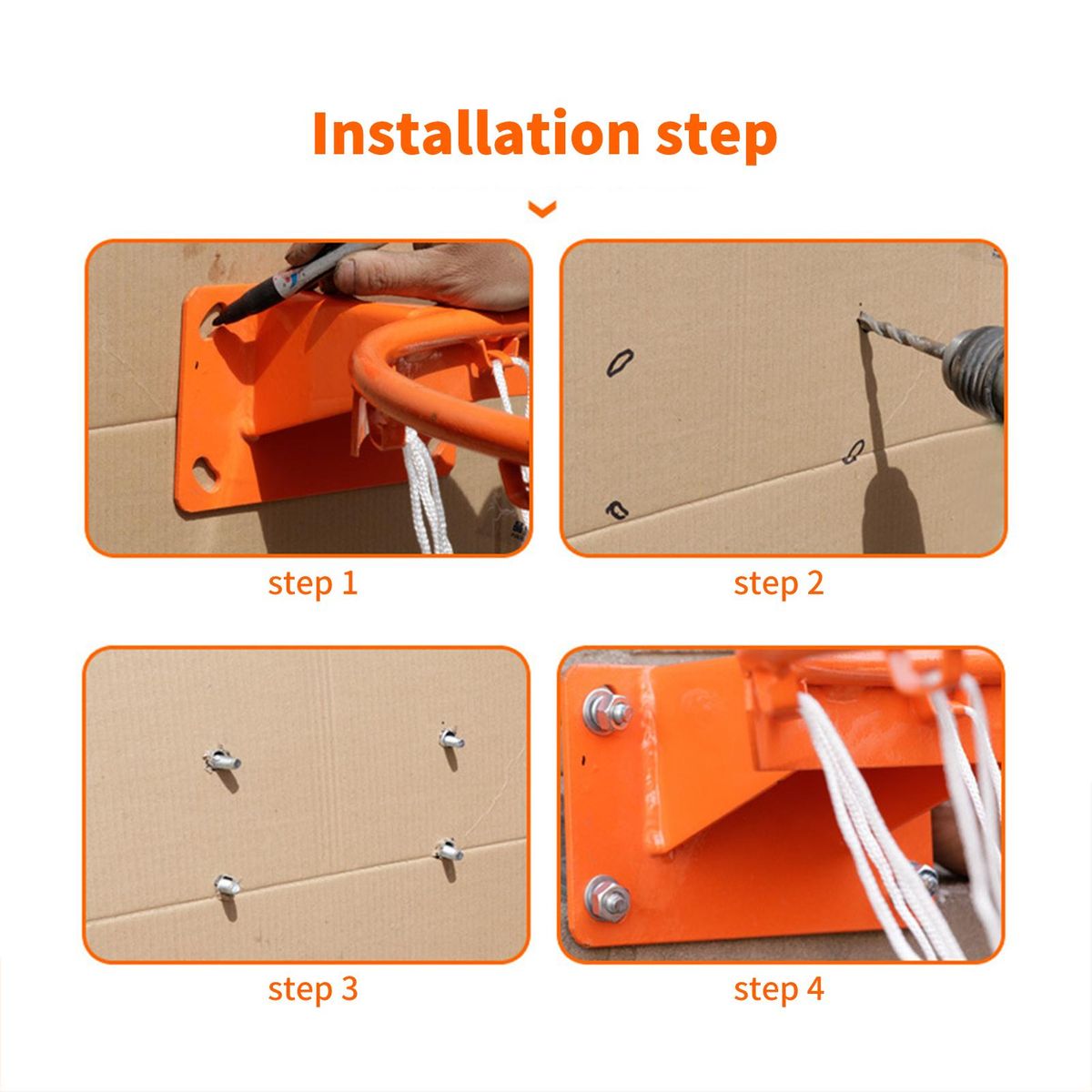 Installation step

step 1

step 2

step 3

step 4