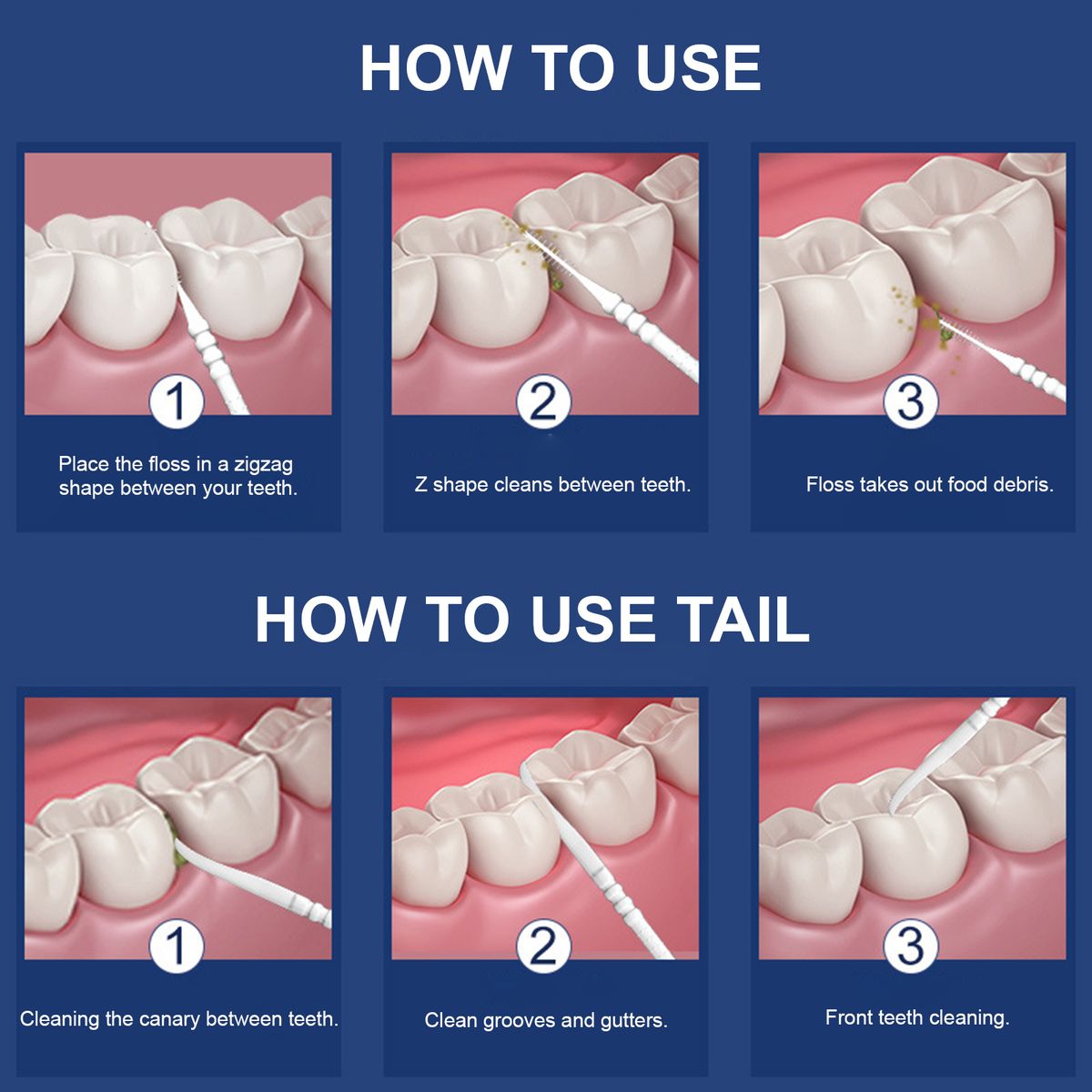 HOW TO USE

1

Place the floss in a zigzag shape between your teeth.

2

Z shape cleans between teeth.

3

Floss takes out food debris.

HOW TO USE TAIL

1

Cleaning the canary between teeth.

2

Clean grooves and gutters.

3

Front teeth cleaning.