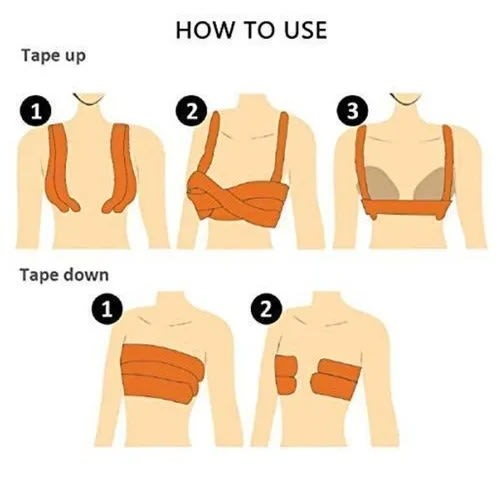 HOW TO USE

Tape up

1

2

3

Tape down

1

2