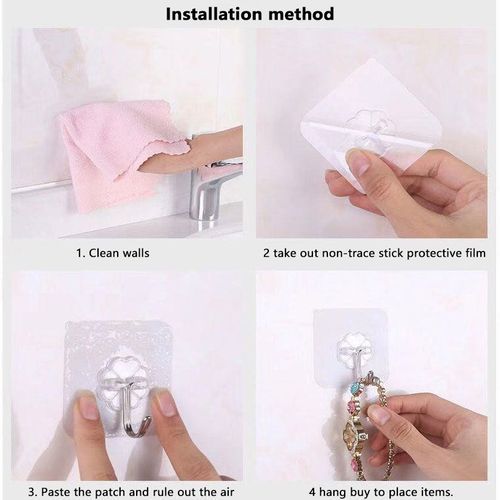 Installation method

1. Clean walls

2 take out non-trace stick protective film

3. Paste the patch and rule out the air

4 hang buy to place items.