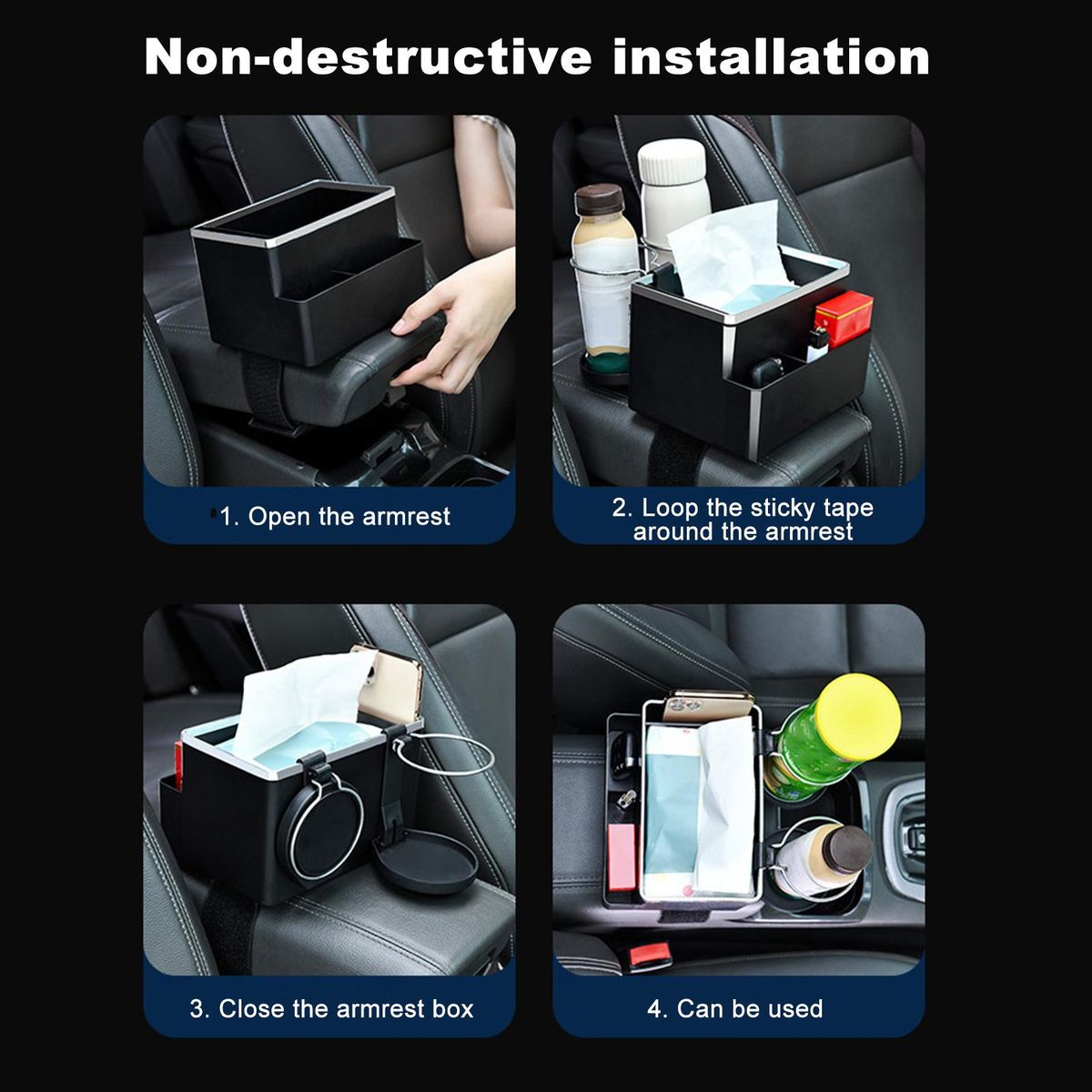 Non-destructive installation

1. Open the armrest

2. Loop the sticky tape around the armrest

3. Close the armrest box

4. Can be used