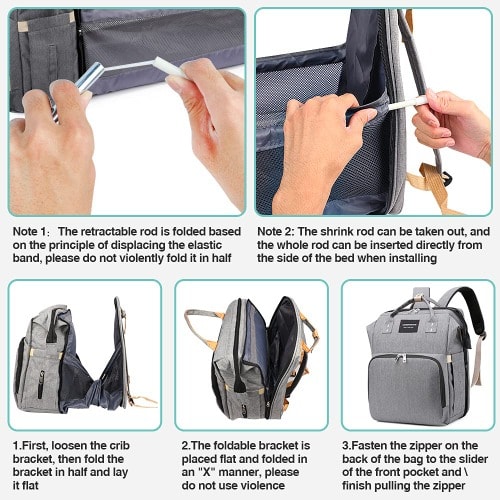 Note 1: The retractable rod is folded based on the principle of displacing the elastic band, please do not violently fold it in half

Note 2: The shrink rod can be taken out, and the whole rod can be inserted directly from the side of the bed when installing

1.First, loosen the crib bracket, then fold the bracket in half and lay it flat

2.The foldable bracket is placed flat and folded in an "X" manner, please do not use violence

3.Fasten the zipper on the back of the bag to the slider of the front pocket and \ finish pulling the zipper