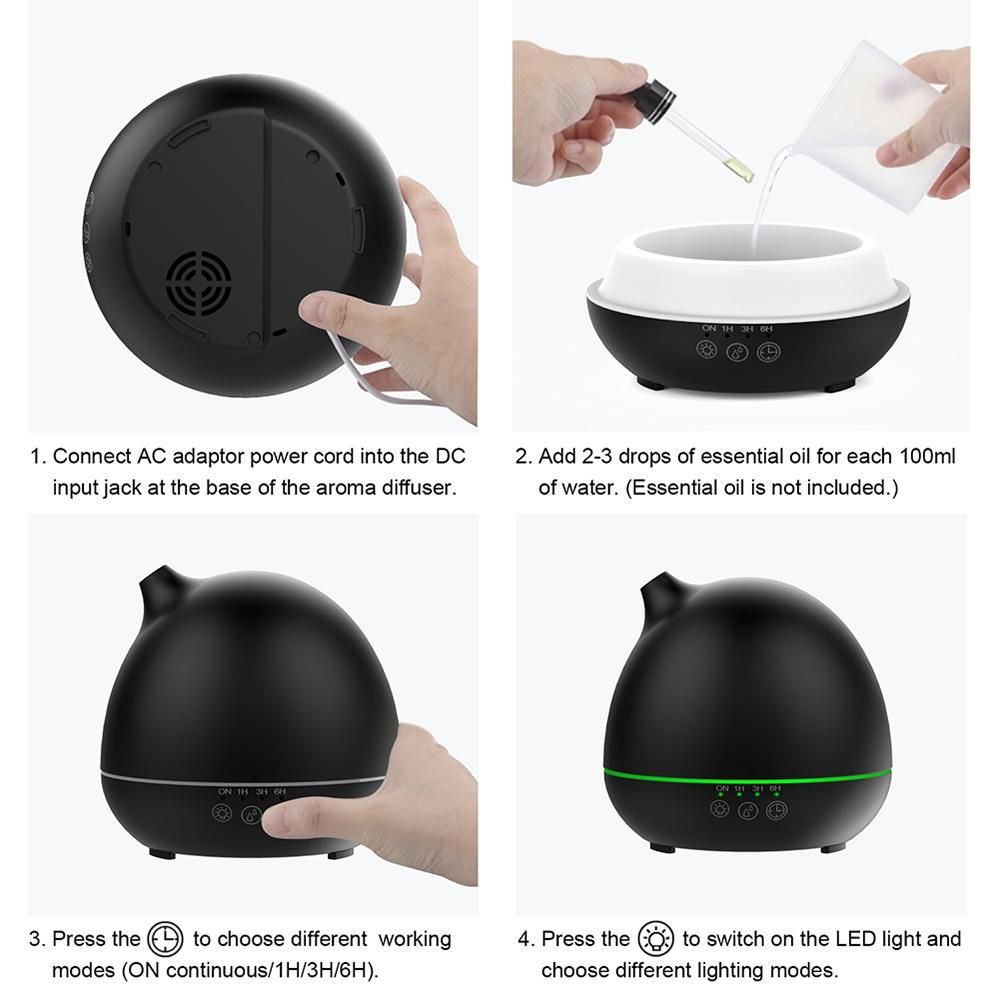 ON 1H 3H 6H

1. Connect AC adaptor power cord into the DC input jack at the base of the aroma diffuser.

2. Add 2-3 drops of essential oil for each 100ml of water. (Essential oil is not included.)

ON 1H 3H 6H

ON 1H 3H 6H

3. Press the to choose different working modes (ON continuous/1H/3H/6H).

4. Press the to switch on the LED light and choose different lighting modes.