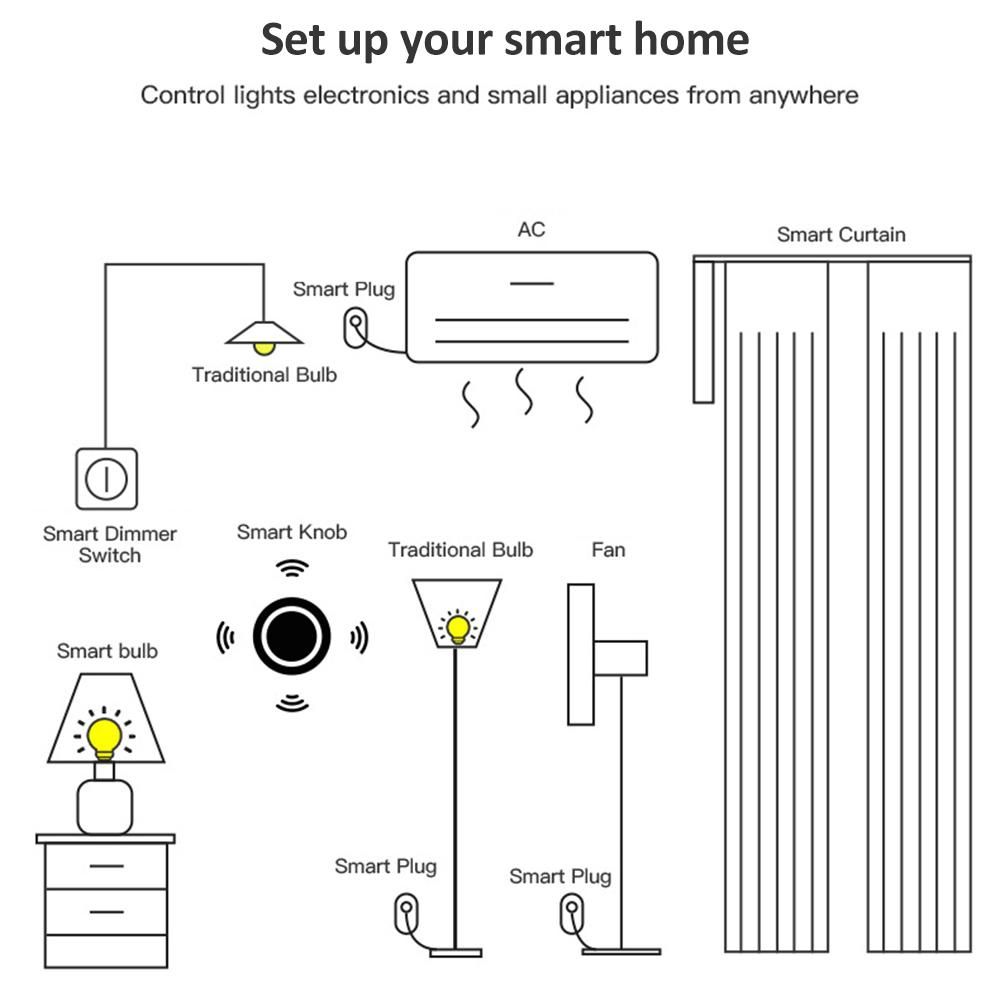 Set up your smart home

Control lights electronics and small appliances from anywhere

AC

Smart Curtain

Smart Plug

Traditional Bulb

Smart Dimmer Switch

Smart Knob

Traditional Bulb

Fan

Smart bulb

Smart Plug

Smart Plug