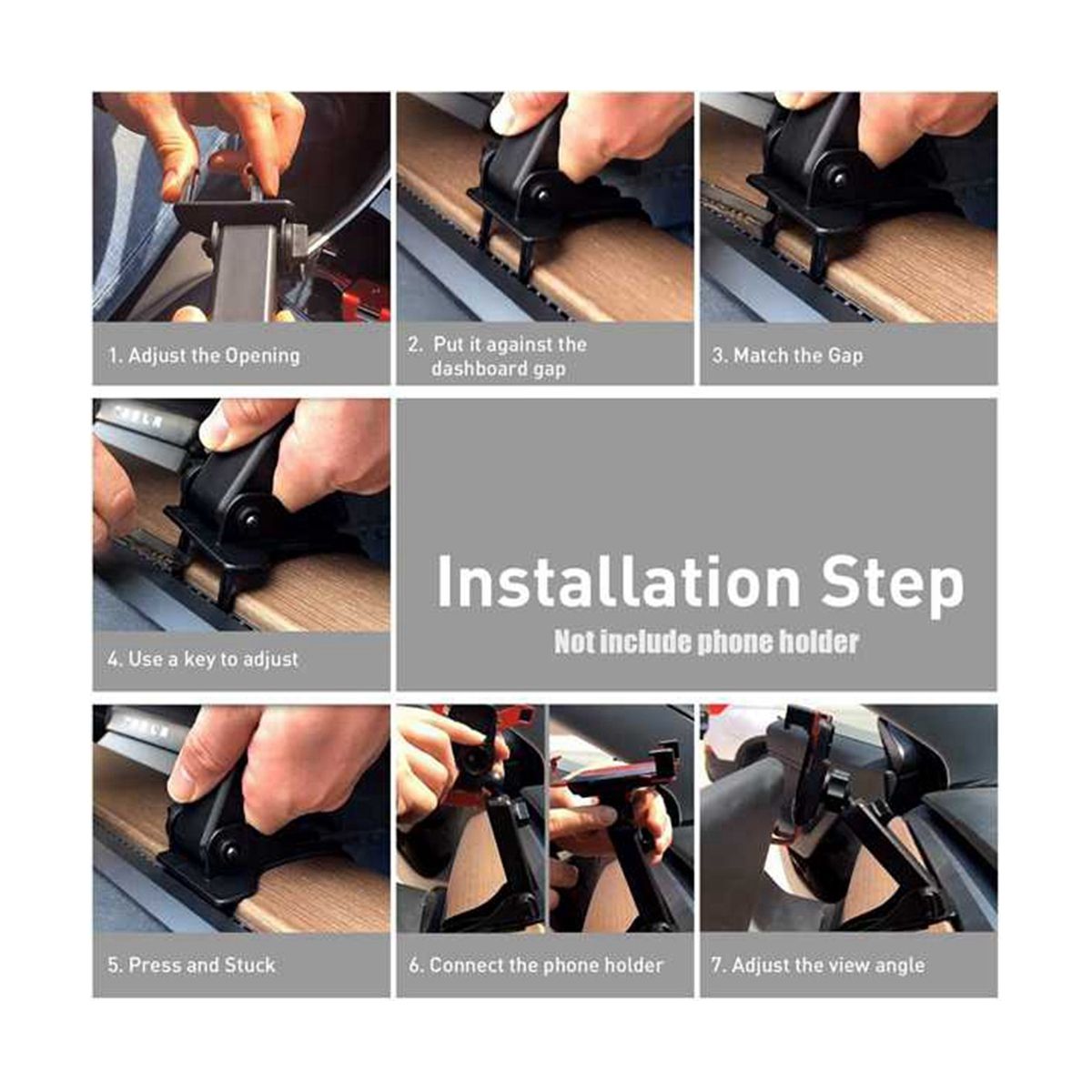 1. Adjust the Opening

2. Put it against the dashboard gap

3. Match the Gap

4. Use a key to adjust

Installation Step

Not include phone holder

5. Press and Stuck

6. Connect the phone holder

7. Adjust the view angle