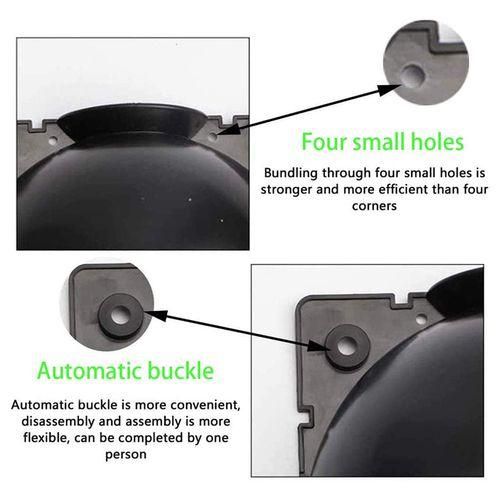 Four small holes

Bundling through four small holes is stronger and more efficient than four corners

Automatic buckle

Automatic buckle is more convenient, disassembly and assembly is more flexible, can be completed by one person