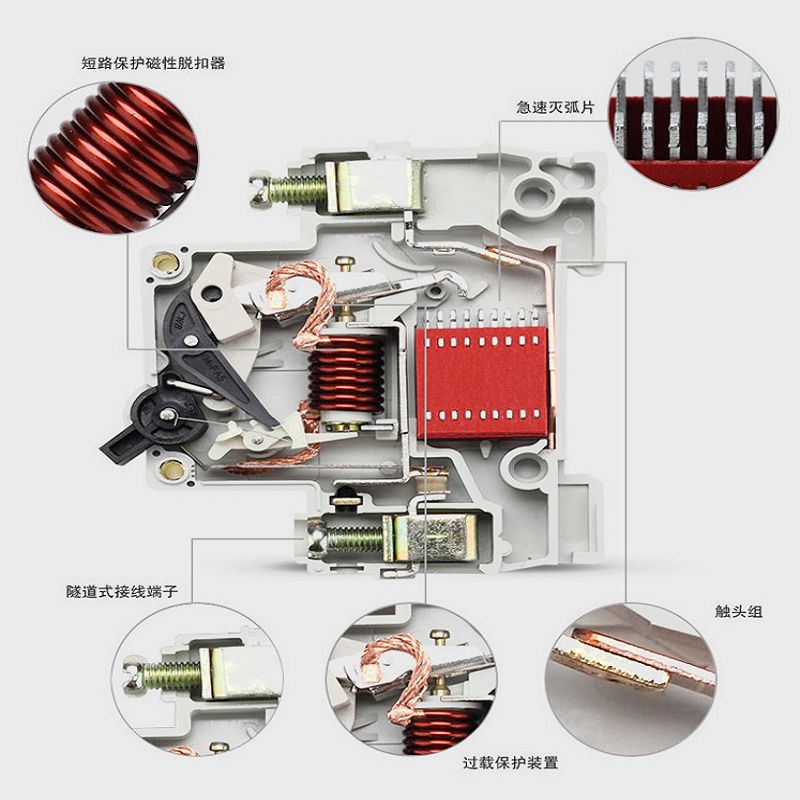 短路保护磁性脱扣器

急速灭弧片

隧道式接线端子

触头组

过载保护装置