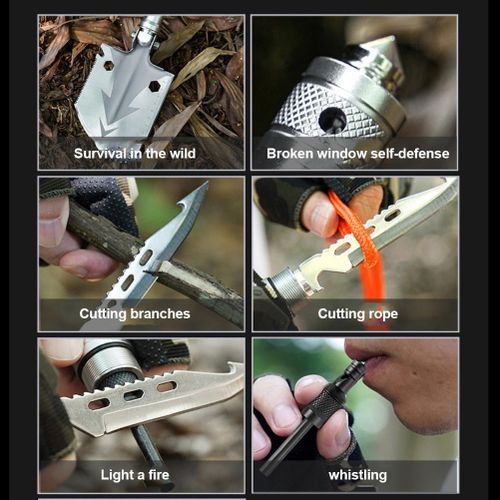 Survival in the wild

Broken window self-defense

Cutting branches

Cutting rope

Light a fire

whistling